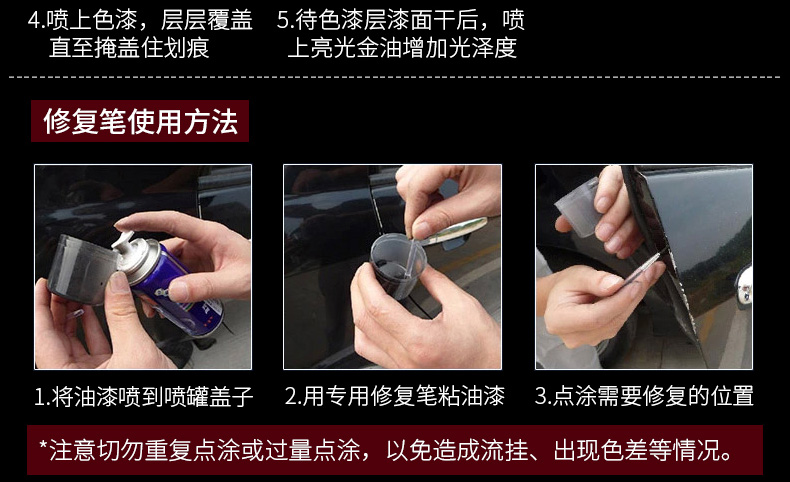 4.喷上色漆，层层覆盖直至掩盖住划痕

5.待色漆层漆面干后，喷上亮光金油增加光泽度

修复笔使用方法

1.将油漆喷到喷罐盖子

2.用专用修复笔粘油漆

3.点涂需要修复的位置

*注意切勿重复点涂或过量点涂，以免造成流挂、出现色差等情况。