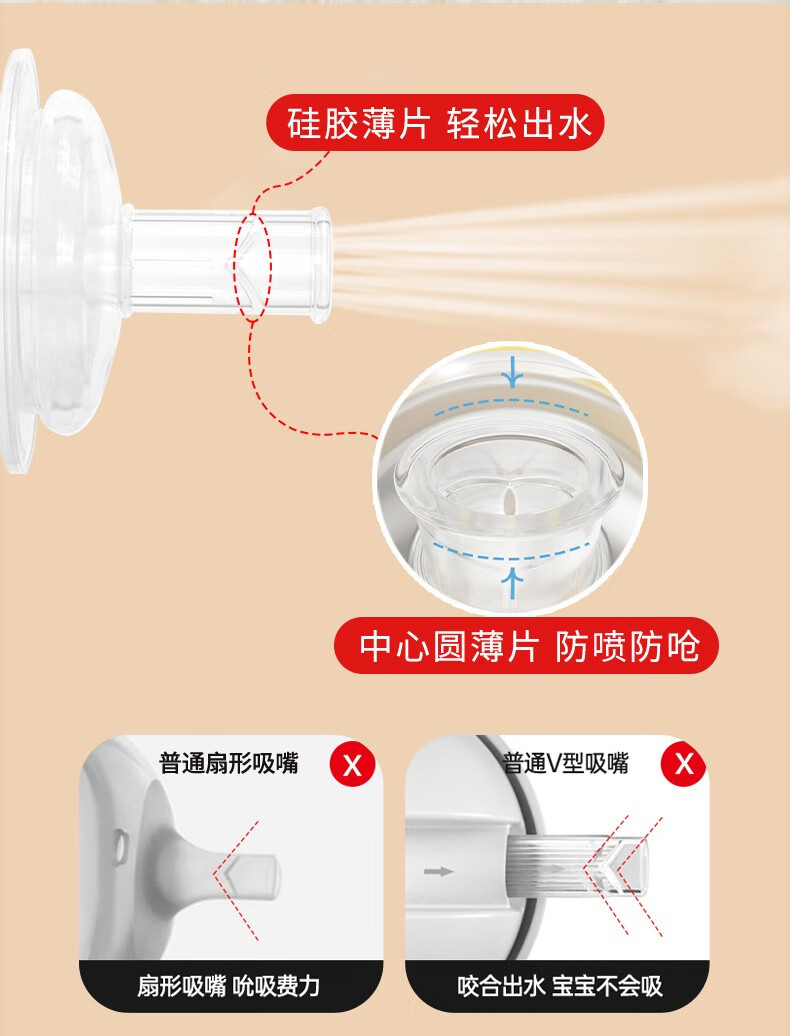 硅胶薄片 轻松出水

中心圆薄片 防喷防呛

普通扇形吸嘴

X

扇形吸嘴 吮吸费力

普通V型吸嘴

X

咬合出水 宝宝不会吸