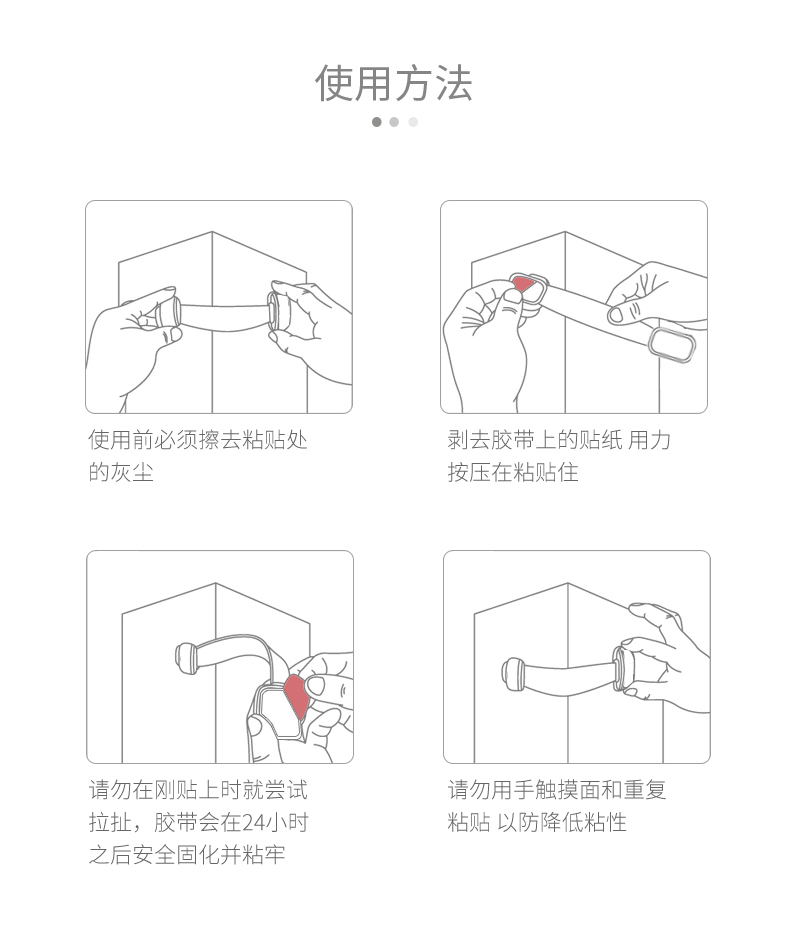 使用方法

使用前必须擦去粘贴处的灰尘

剥去胶带上的贴纸 用力按压在粘贴住

请勿在刚贴上时就尝试拉扯，胶带会在24小时之后安全固化并粘牢

请勿用手触摸面和重复粘贴 以防降低粘性