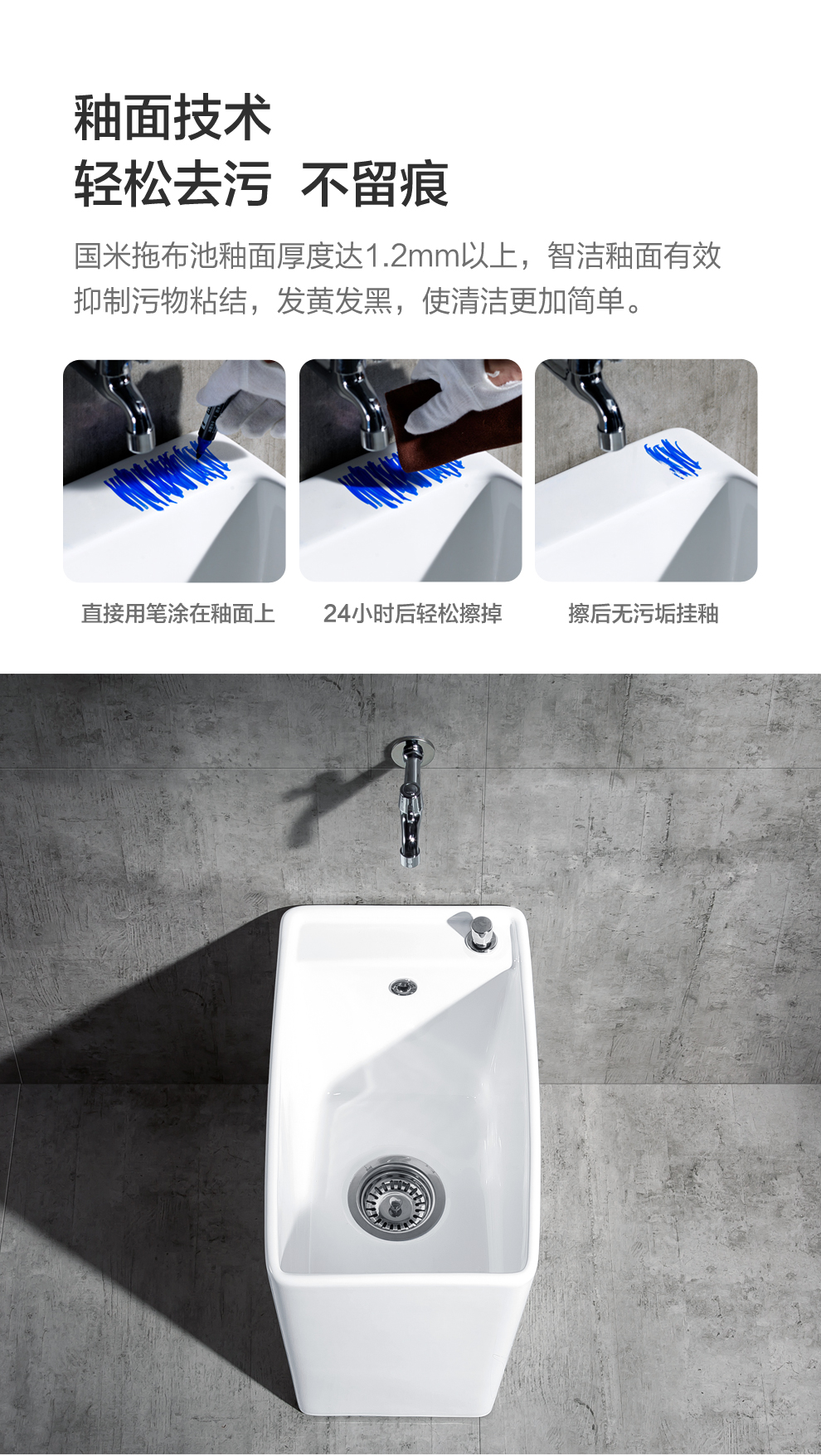 釉面技术
轻松去污 不留痕

国米拖布池釉面厚度达1.2mm以上，智洁釉面有效抑制污物粘结，发黄发黑，使清洁更加简单。

直接用笔涂在釉面上

24小时后轻松擦掉

擦后无污垢挂釉