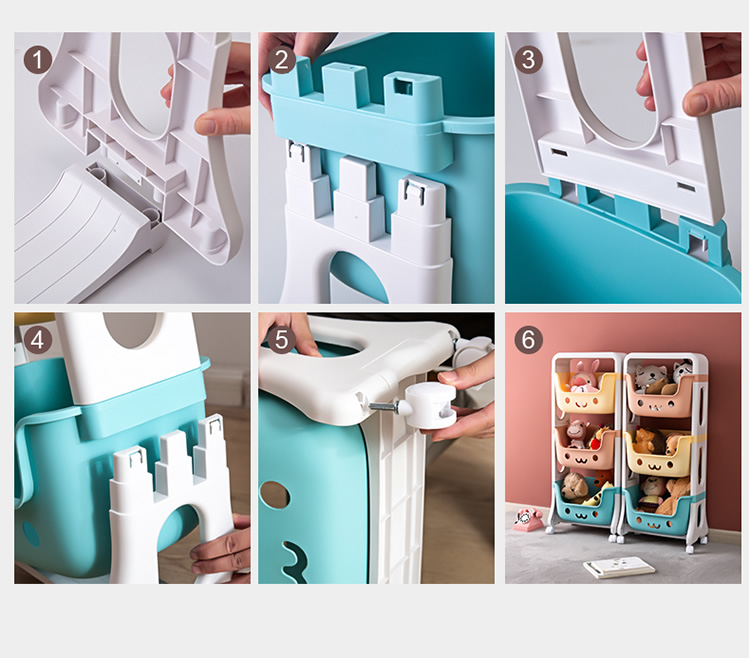 1

2

3

4

5

6