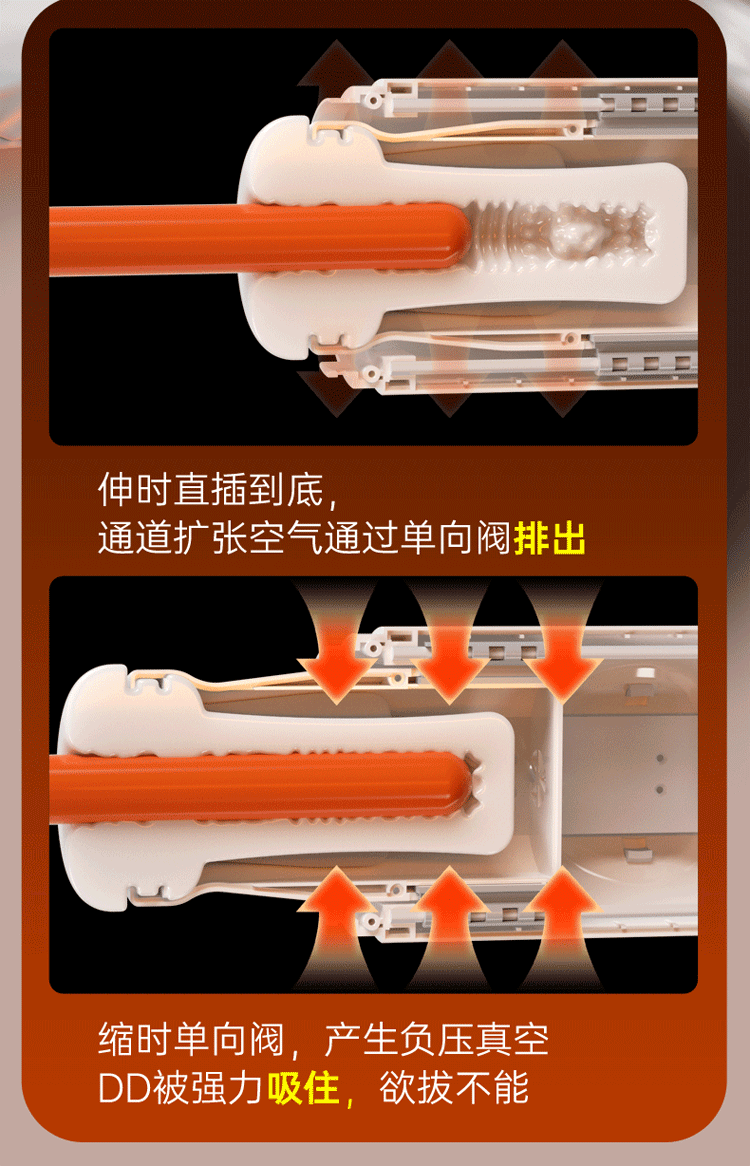 伸时直插到底，
通道扩张空气通过单向阀排出

缩时单向阀，产生负压真空
DD被强力吸住，欲拔不能