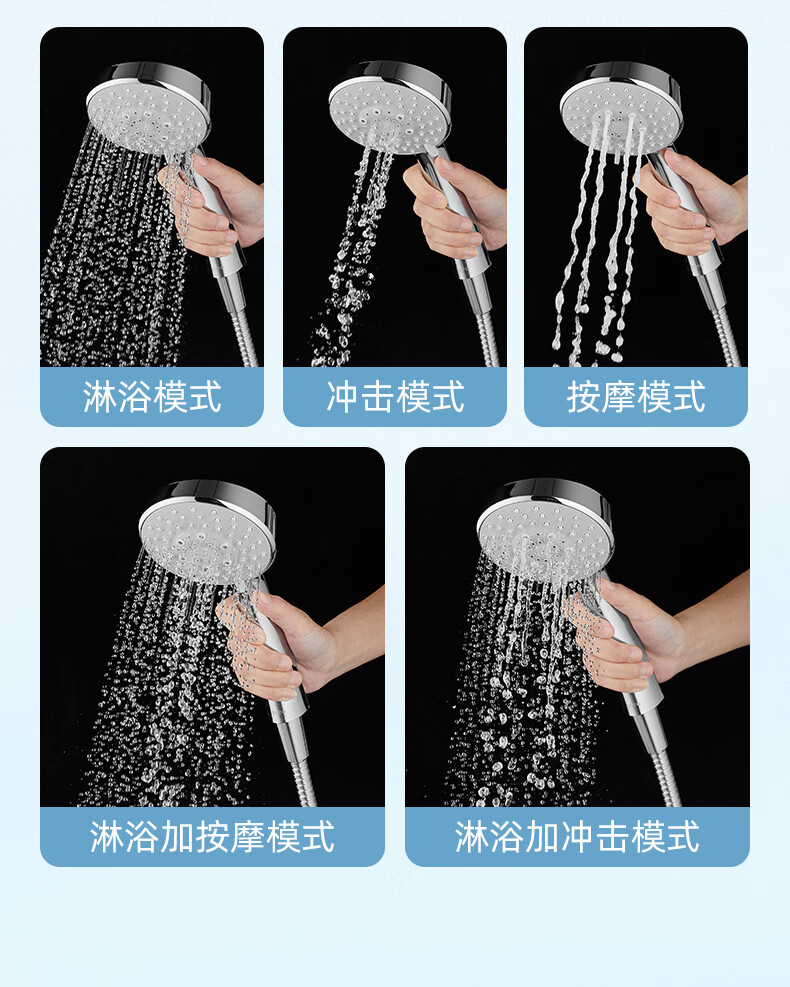 淋浴模式

冲击模式

按摩模式

淋浴加按摩模式

淋浴加冲击模式