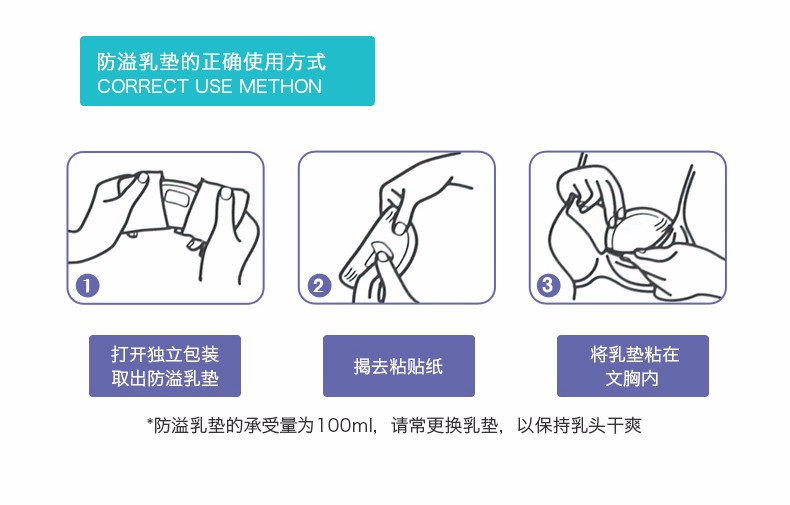 防溢乳垫的正确使用方式
CORRECT USE METHON

1

2

3

打开独立包装
取出防溢乳垫

揭去粘贴纸

将乳垫粘在
文胸内

*防溢乳垫的承受量为100ml，请常更换乳垫，以保持乳头干爽