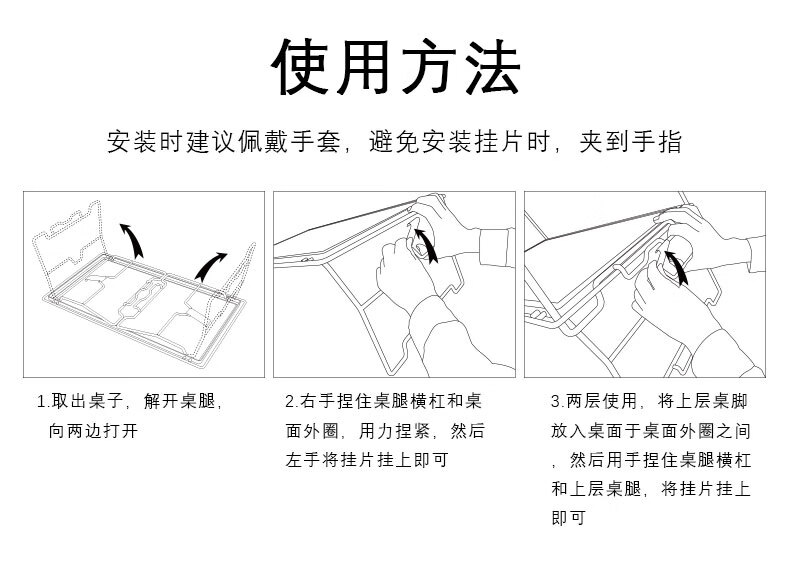 使用方法

安装时建议佩戴手套，避免安装挂片时，夹到手指

1.取出桌子，解开桌腿，向两边打开

2.右手捏住桌腿横杠和桌面外圈，用力捏紧，然后左手将挂片挂上即可

3.两层使用，将上层桌脚放入桌面于桌面外圈之间，然后用手捏住桌腿横杠和上层桌腿，将挂片挂上即可