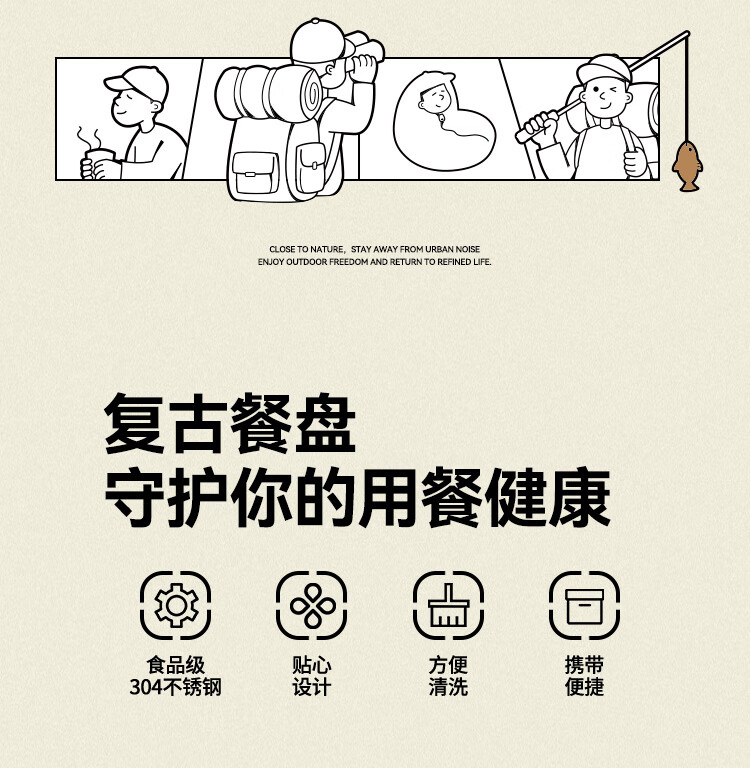 CLOSE TO NATURE，STAY AWAY FROM URBAN NOISE
ENJOY OUTDOOR FREEDOM AND RETURN TO REFINED LIFE.

复古餐盘
守护你的用餐健康

食品级
304不锈钢

贴心
设计

方便
清洗

携带
便捷