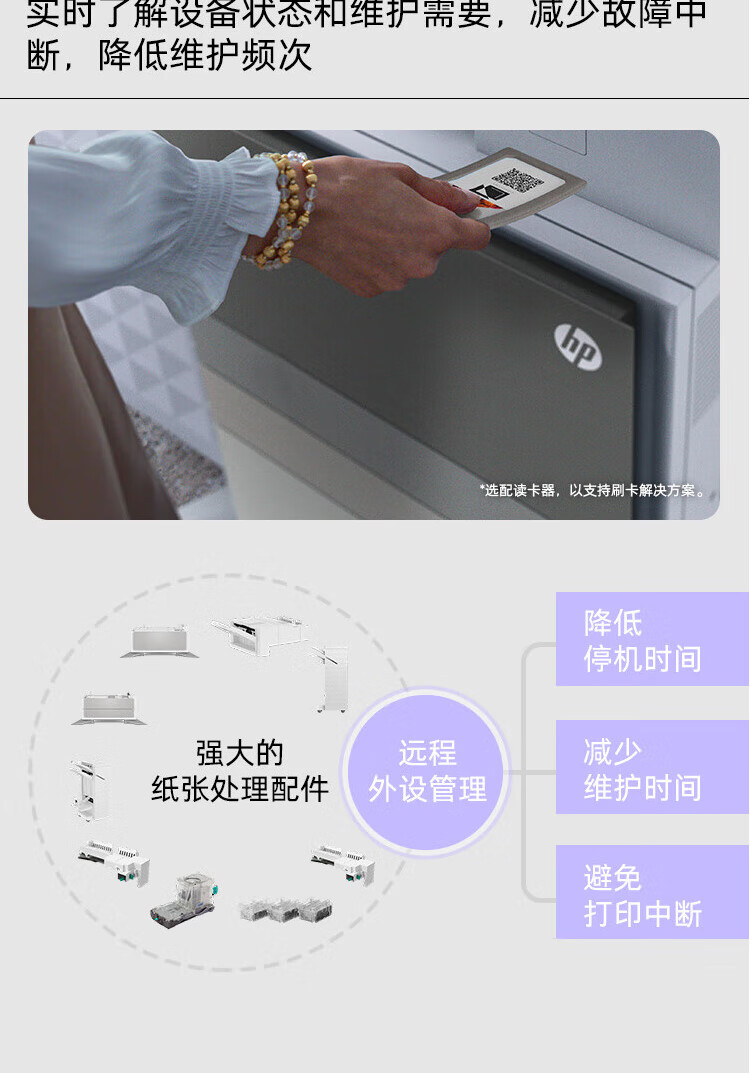 实时了解设备状态和维护需要，减少故障中断，降低维护频次

hp

*选配读卡器，以支持刷卡解决方案。

强大的
纸张处理配件

远程
外设管理

降低
停机时间

减少
维护时间

避免
打印中断