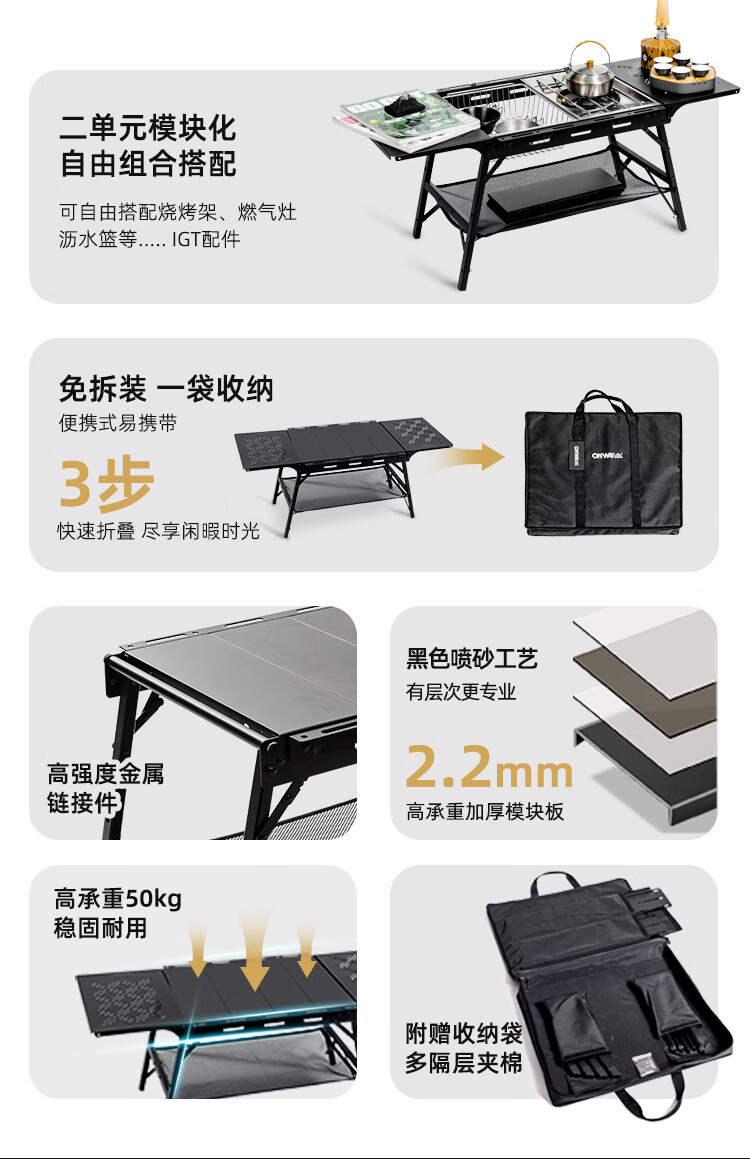 二单元模块化
自由组合搭配

可自由搭配烧烤架、燃气灶
沥水篮等..... IGT配件

免拆装 一袋收纳
便携式易携带

3步
快速折叠 尽享闲暇时光

ONWAY

高强度金属
链接件

黑色喷砂工艺
有层次更专业

2.2mm
高承重加厚模块板

高承重50kg
稳固耐用

附赠收纳袋
多隔层夹棉