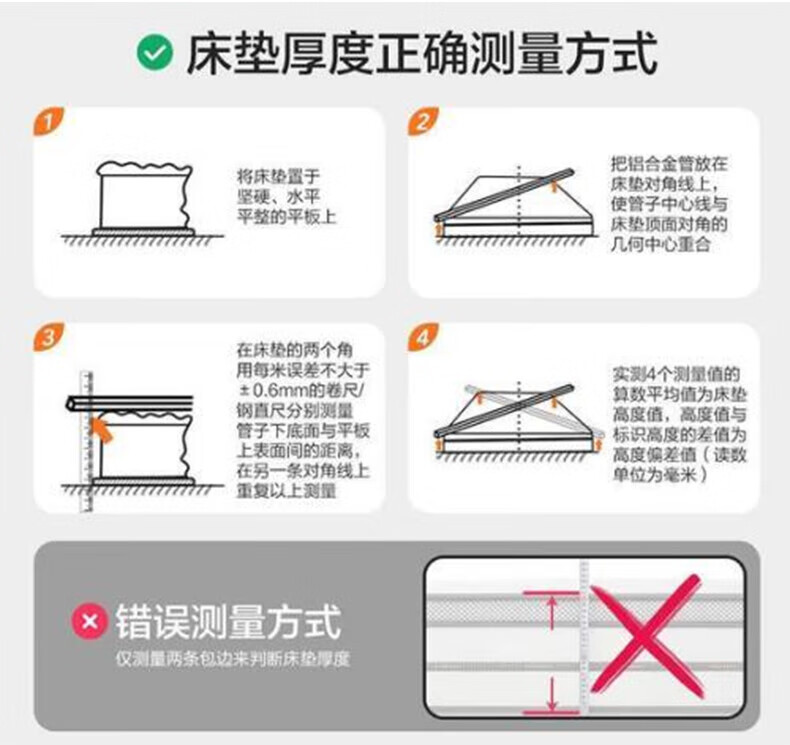 床垫厚度正确测量方式

1
将床垫置于坚硬、水平平整的平板上

2
把铝合金管放在床垫对角线上，使管子中心线与床垫顶面对角的几何中心重合

3
在床垫的两个角用每米误差不大于±0.6mm的卷尺/钢直尺分别测量管子下底面与平板上表面间的距离，在另一条对角线上重复以上测量

4
实测4个测量值的算数平均值为床垫高度值，高度值与标识高度的差值为高度偏差值（读数单位为毫米）

错误测量方式
仅测量两条包边来判断床垫厚度