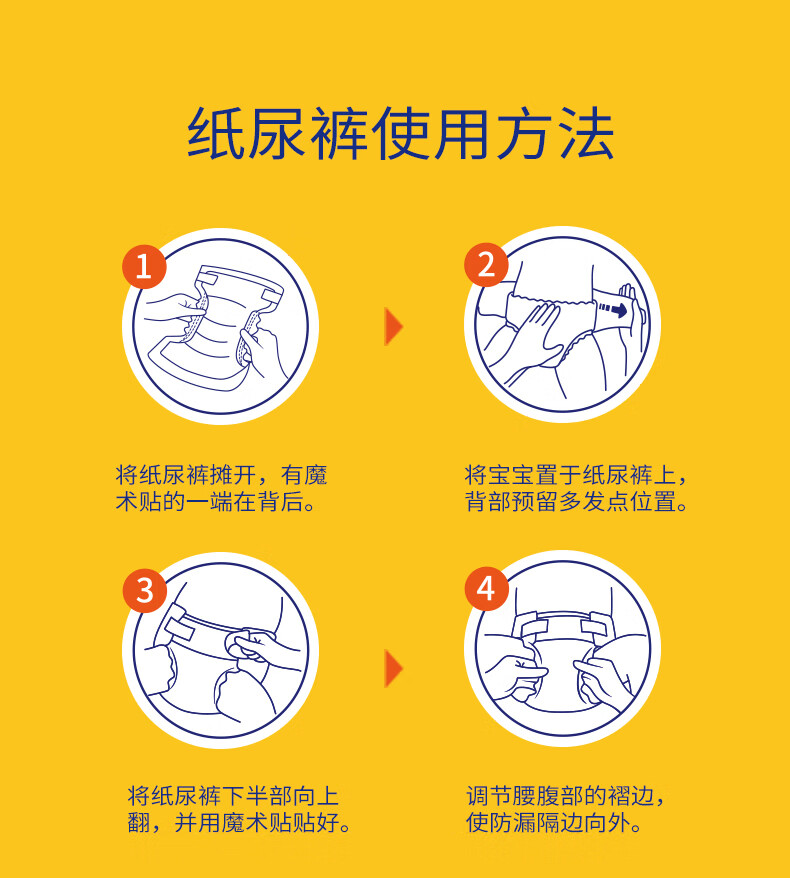 纸尿裤使用方法

1

将纸尿裤摊开，有魔术贴的一端在背后。

2

将宝宝置于纸尿裤上，背部预留多发点位置。

3

将纸尿裤下半部向上翻，并用魔术贴贴好。

4

调节腰腹部的褶边，使防漏隔边向外。