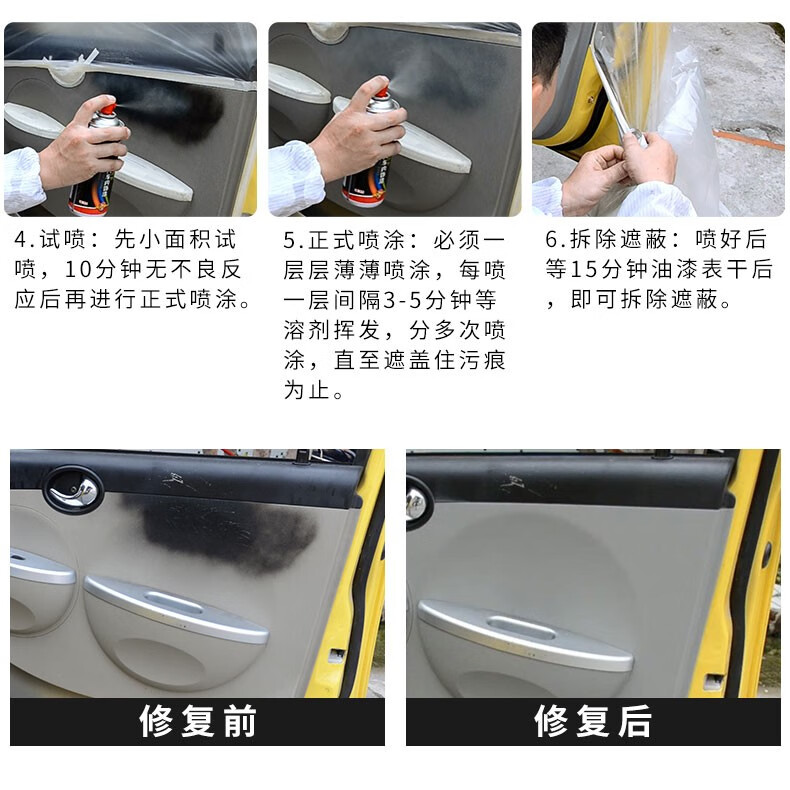 4.试喷：先小面积试喷，10分钟无不良反应后再进行正式喷涂。

5.正式喷涂：必须一层层薄薄喷涂，每喷一层间隔3-5分钟等溶剂挥发，分多次喷涂，直至遮盖住污痕为止。

6.拆除遮蔽：喷好后等15分钟油漆表干后，即可拆除遮蔽。

修复前

修复后