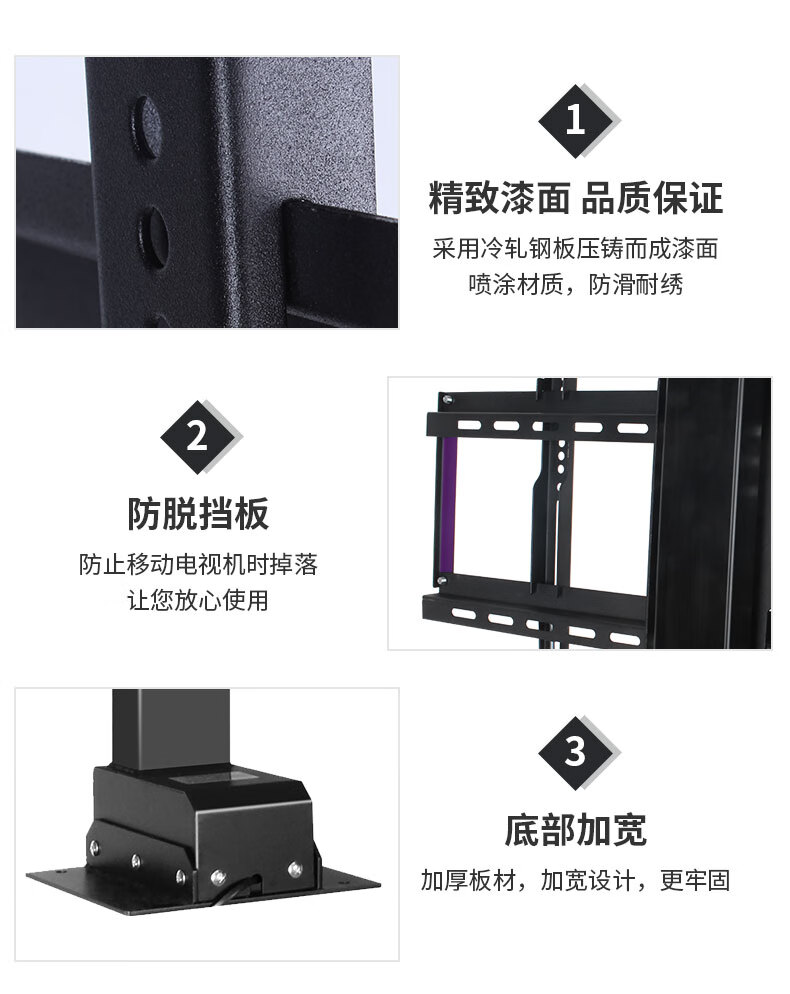 1

精致漆面 品质保证

采用冷轧钢板压铸而成漆面
喷涂材质，防滑耐绣

2

防脱挡板

防止移动电视机时掉落
让您放心使用

3

底部加宽

加厚板材，加宽设计，更牢固