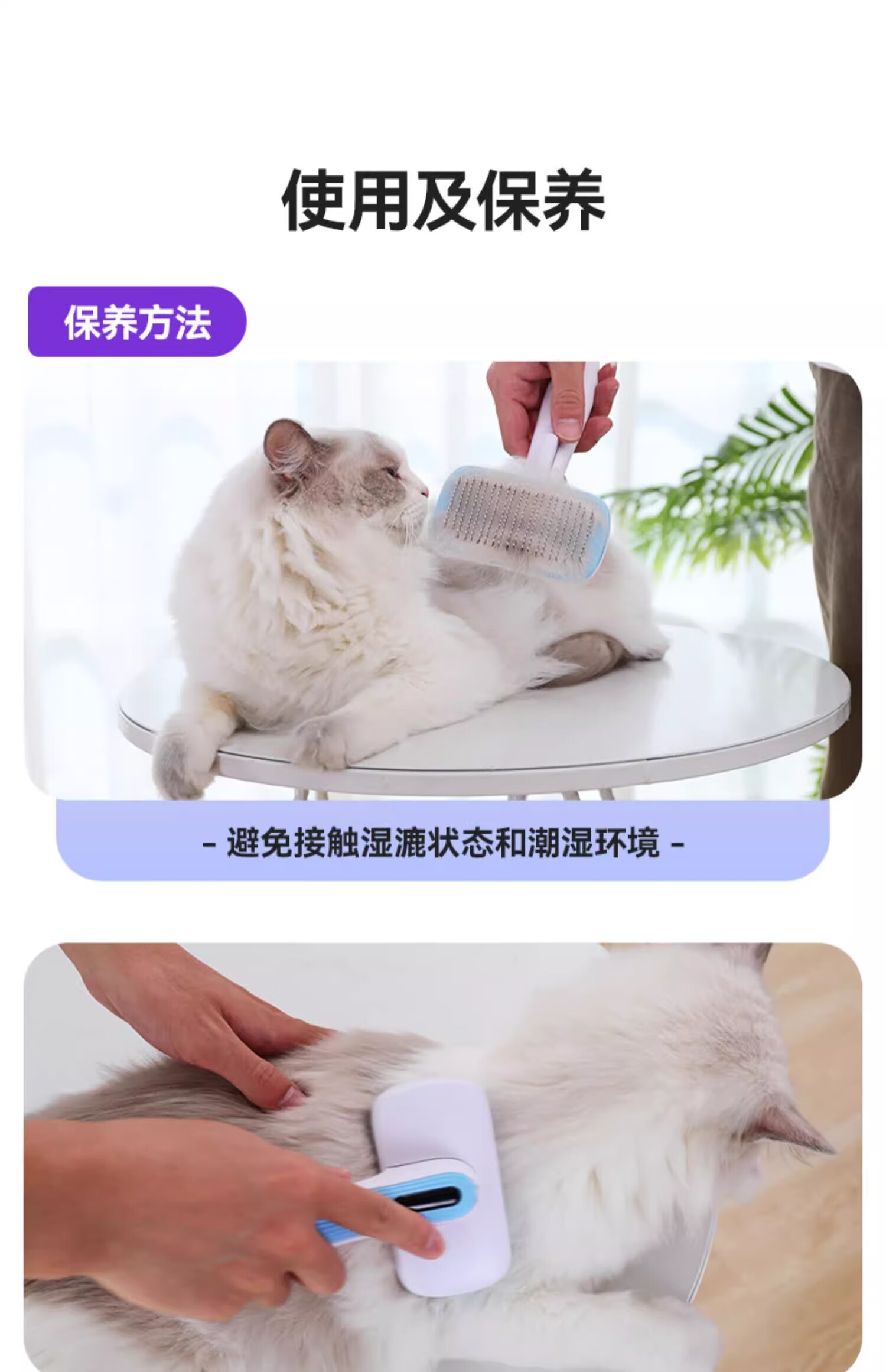 使用及保养

保养方法

- 避免接触湿漉状态和潮湿环境 -