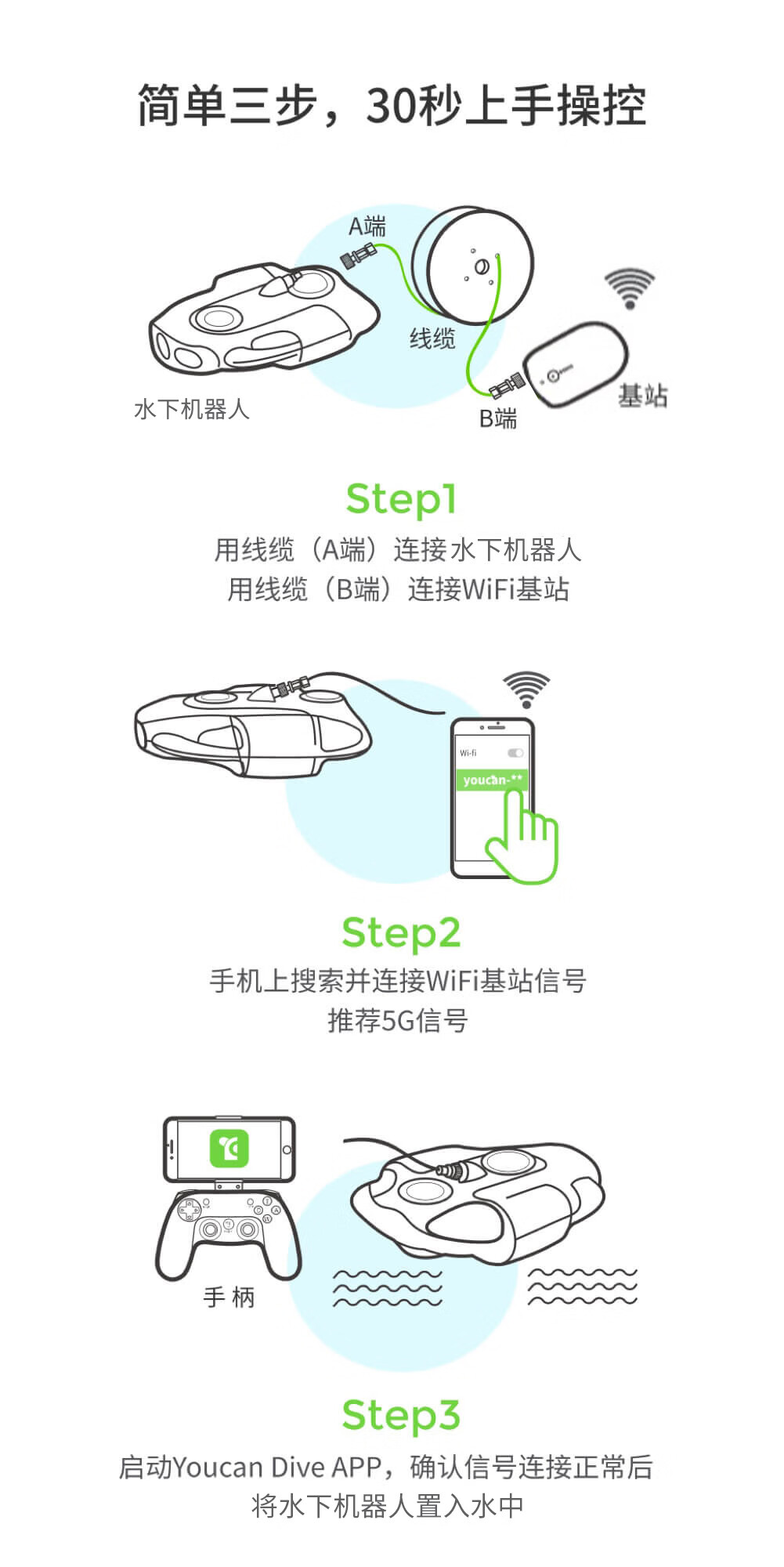 简单三步，30秒上手操控

A端

线缆

水下机器人

B端

基站

Step1

用线缆（A端）连接水下机器人
用线缆（B端）连接WiFi基站

Wi-fi

youcan-**

Step2

手机上搜索并连接WiFi基站信号
推荐5G信号

手 柄

Step3

启动Youcan Dive APP，确认信号连接正常后
将水下机器人置入水中