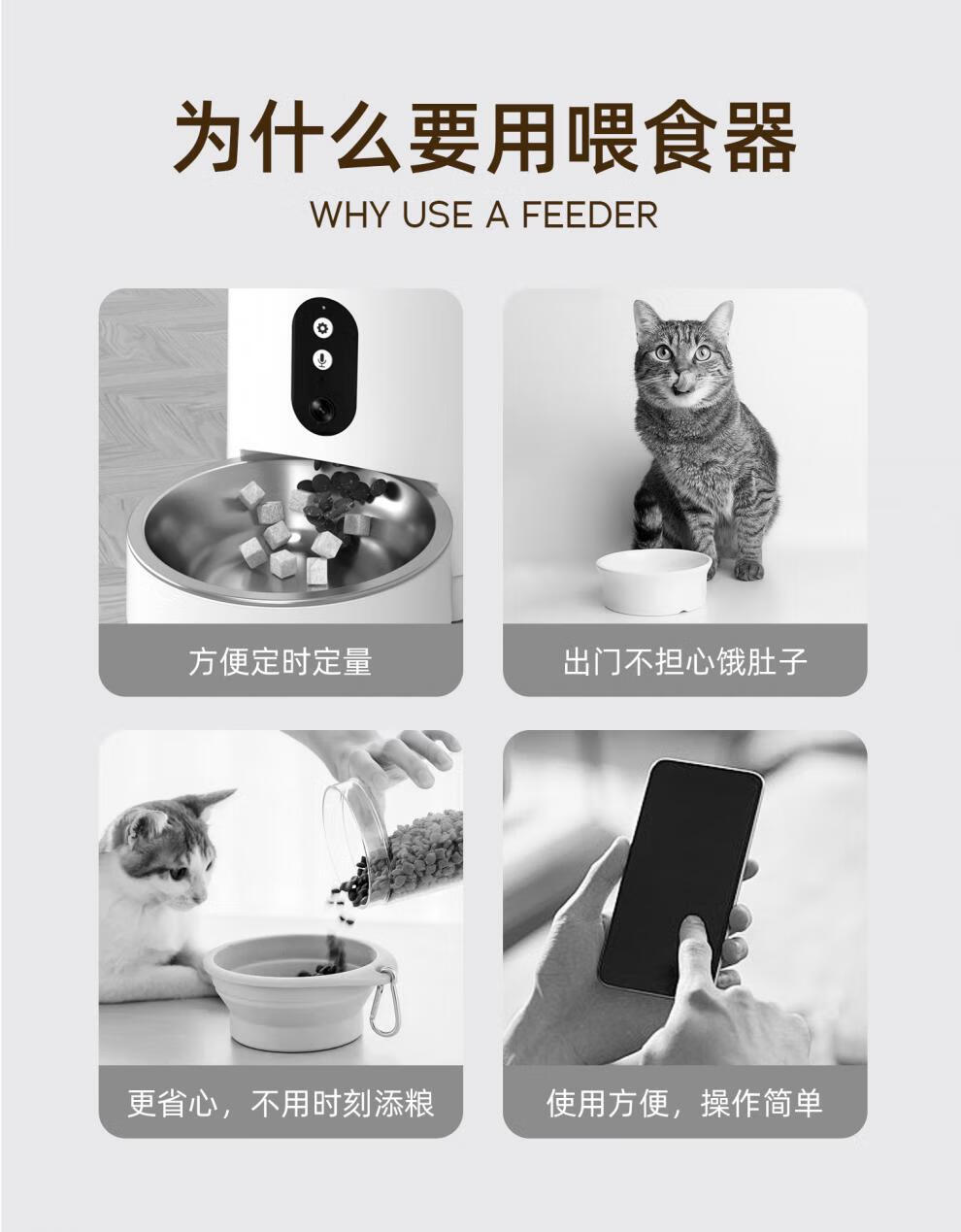 为什么要用喂食器

WHY USE A FEEDER

方便定时定量

出门不担心饿肚子

更省心，不用时刻添粮

使用方便，操作简单