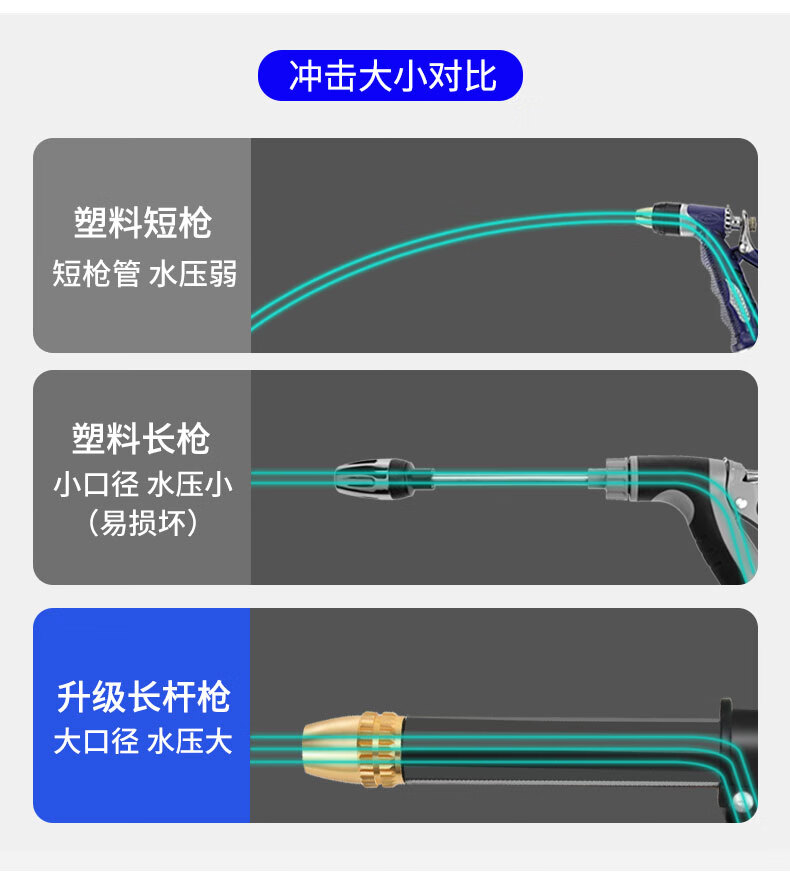 冲击大小对比

塑料短枪
短枪管 水压弱

塑料长枪
小口径 水压小
（易损坏）

升级长杆枪
大口径 水压大