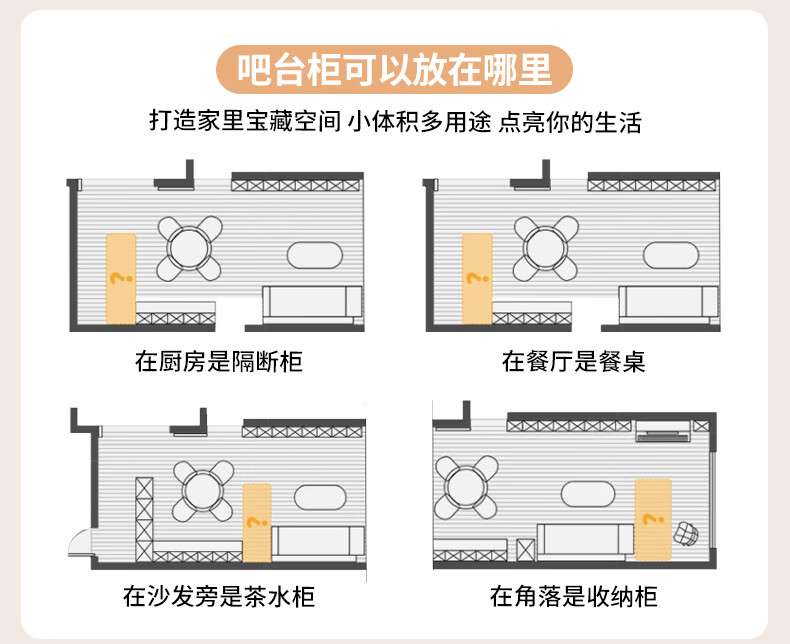 吧台柜可以放在哪里

打造家里宝藏空间 小体积多用途 点亮你的生活

?

在厨房是隔断柜

?

在餐厅是餐桌

?

在沙发旁是茶水柜

?

在角落是收纳柜