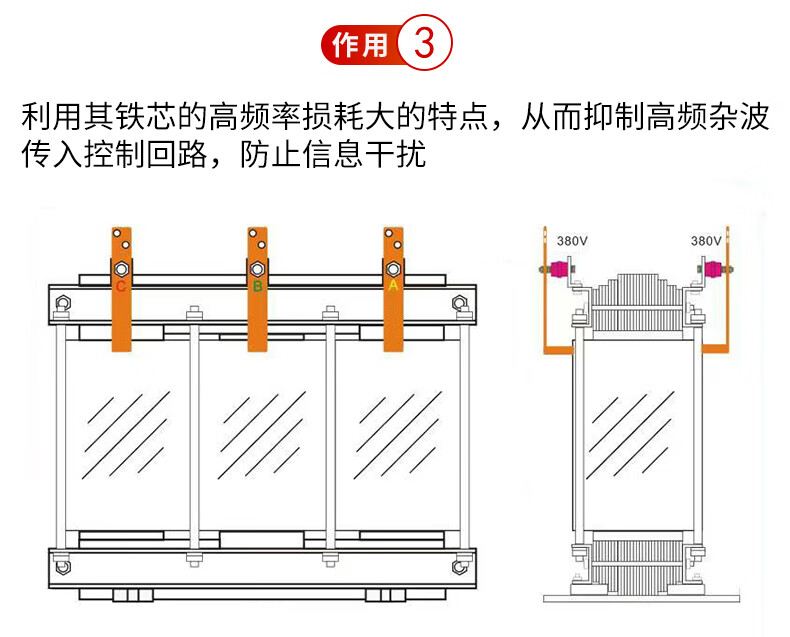 作用 3

利用其铁芯的高频率损耗大的特点，从而抑制高频杂波传入控制回路，防止信息干扰

C B A

380V 380V