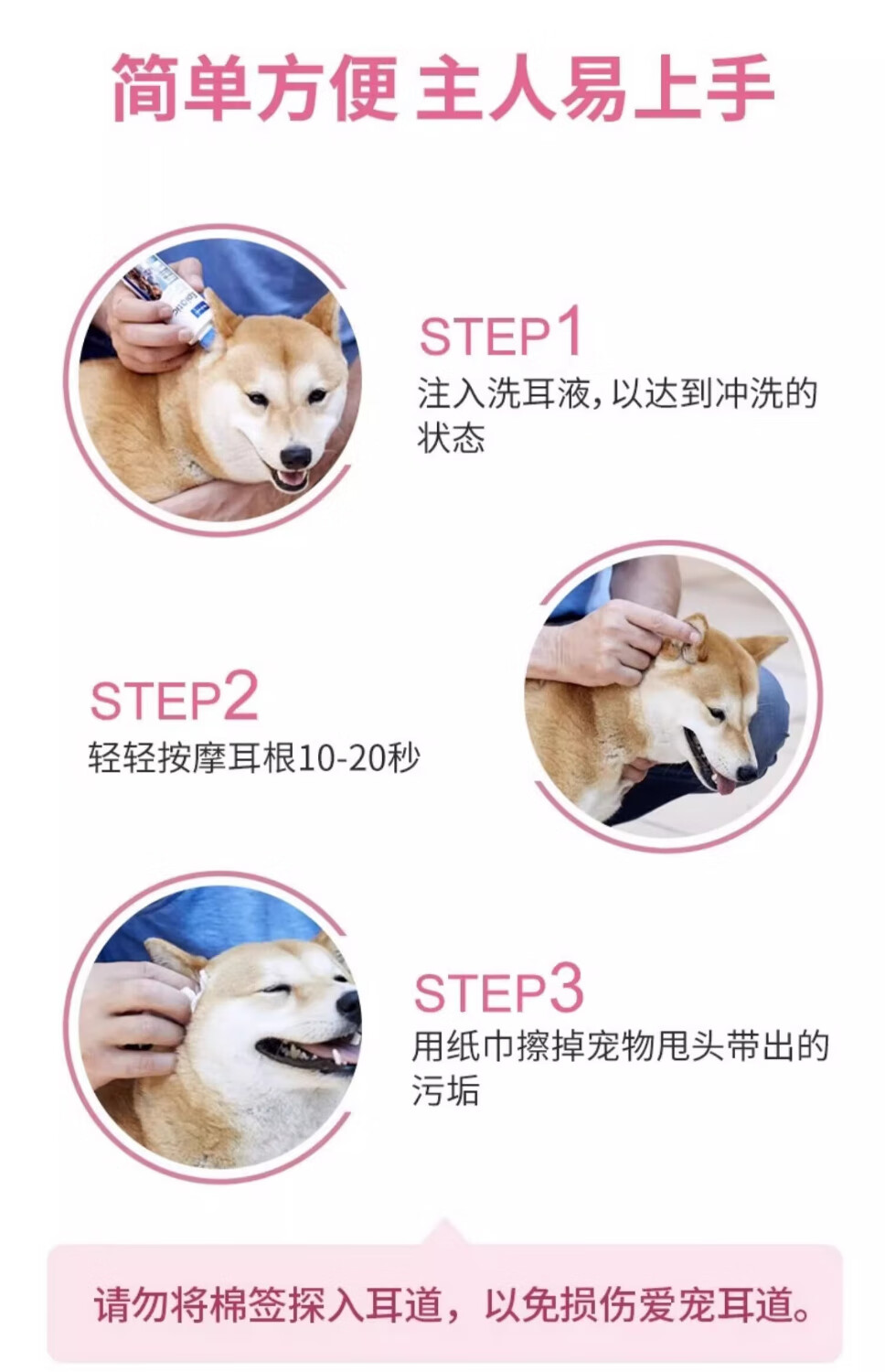 简单方便 主人易上手

STEP1
注入洗耳液，以达到冲洗的状态

STEP2
轻轻按摩耳根10-20秒

STEP3
用纸巾擦掉宠物甩头带出的污垢

请勿将棉签探入耳道，以免损伤爱宠耳道。