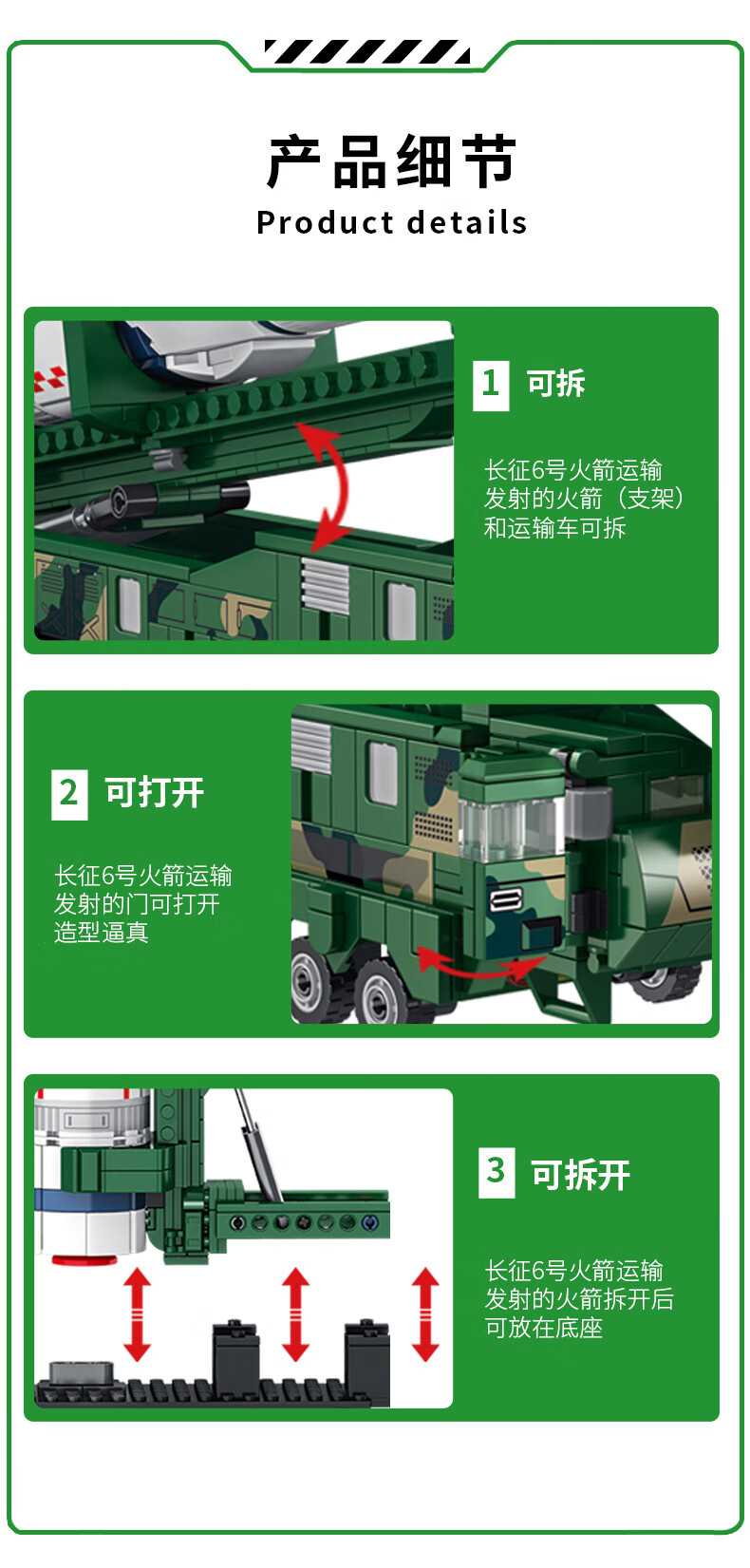 产品细节
Product details

1 可拆

长征6号火箭运输发射的火箭（支架）和运输车可拆

2 可打开

长征6号火箭运输发射的门可打开造型逼真

3 可拆开

长征6号火箭运输发射的火箭拆开后可放在底座