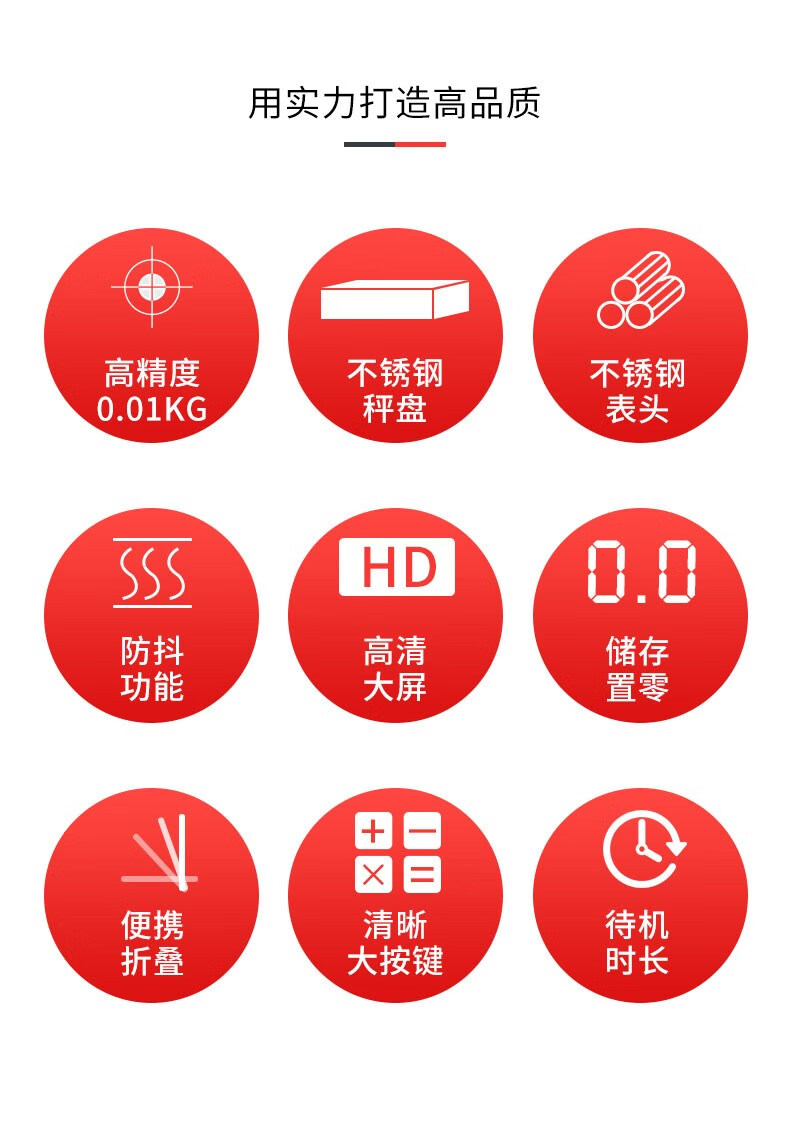 用实力打造高品质

高精度
0.01KG

不锈钢
秤盘

不锈钢
表头

防抖
功能

HD

高清
大屏

0.0

储存
置零

便携
折叠

清晰
大按键

待机
时长