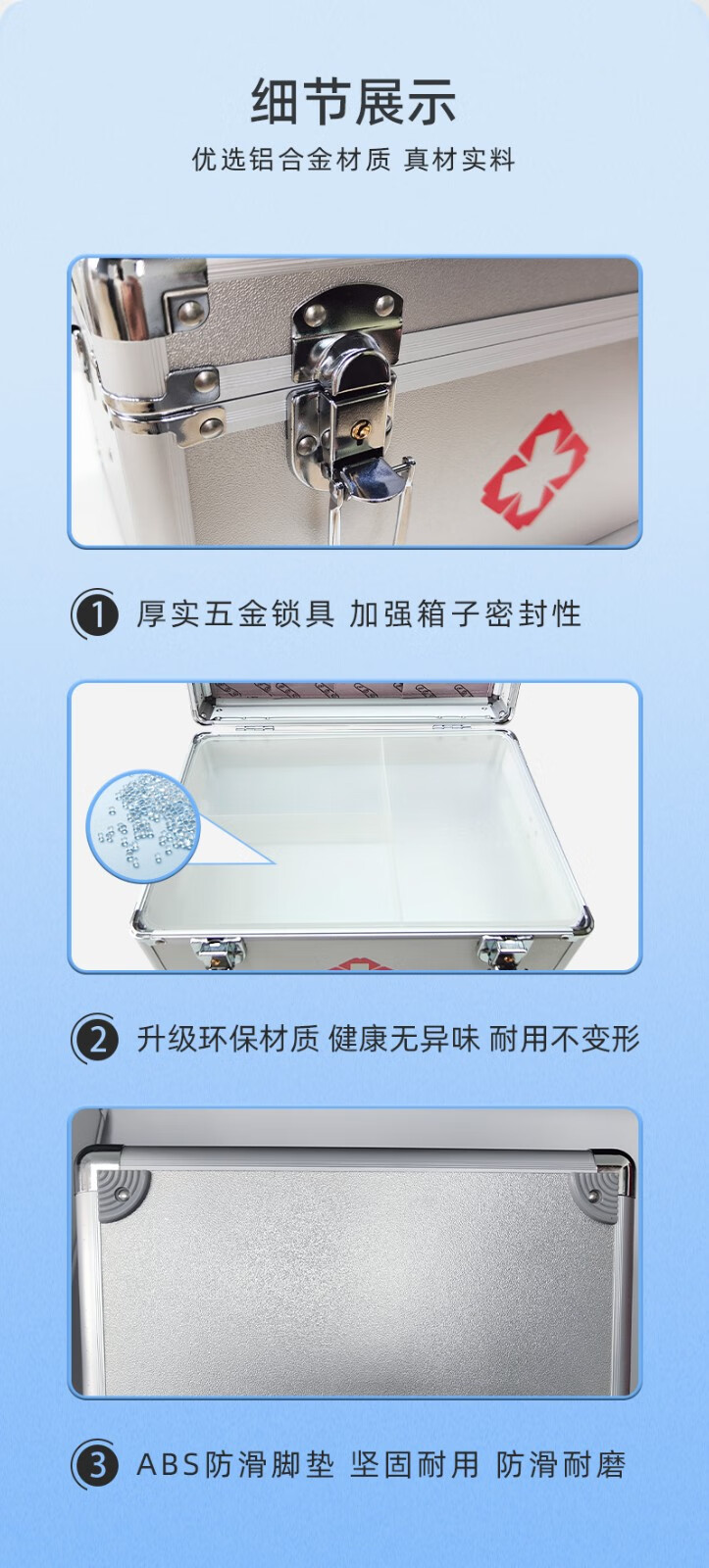 细节展示
优选铝合金材质 真材实料

1 厚实五金锁具 加强箱子密封性

2 升级环保材质 健康无异味 耐用不变形

3 ABS防滑脚垫 坚固耐用 防滑耐磨