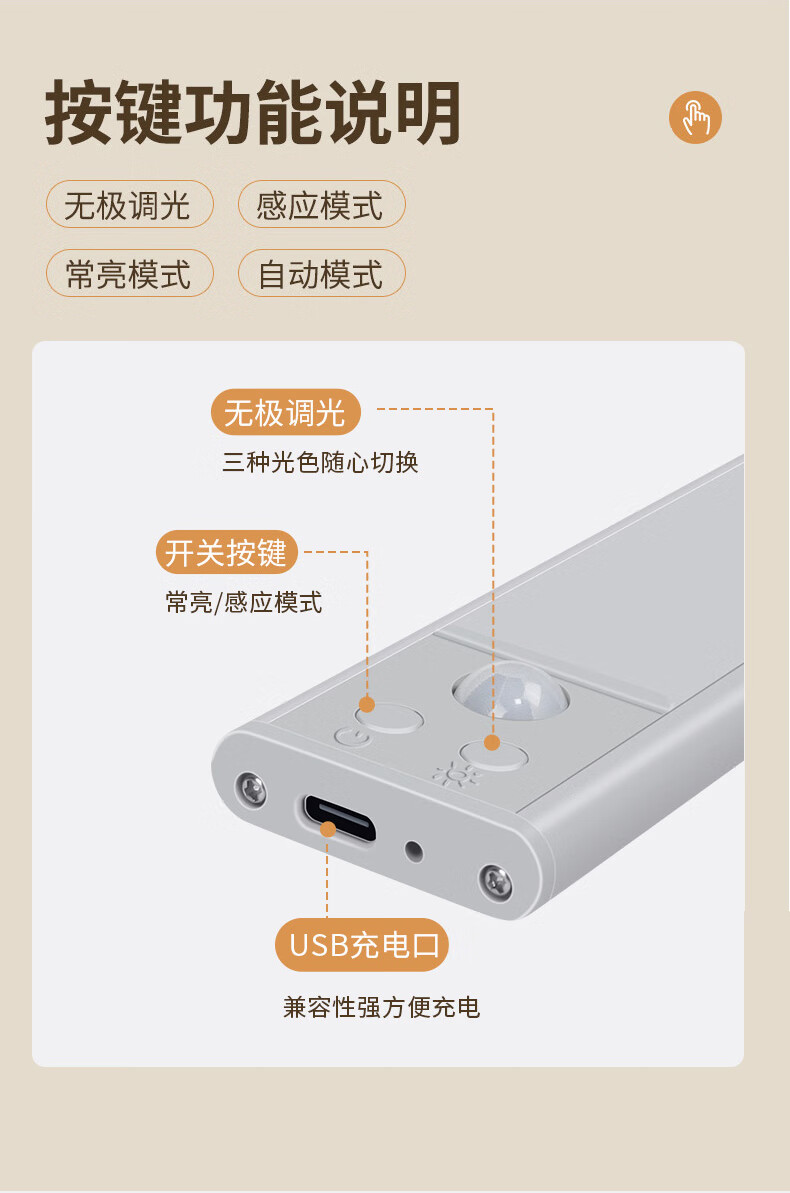 按键功能说明

无极调光
感应模式
常亮模式
自动模式

无极调光
三种光色随心切换

开关按键
常亮/感应模式

USB充电口
兼容性强方便充电