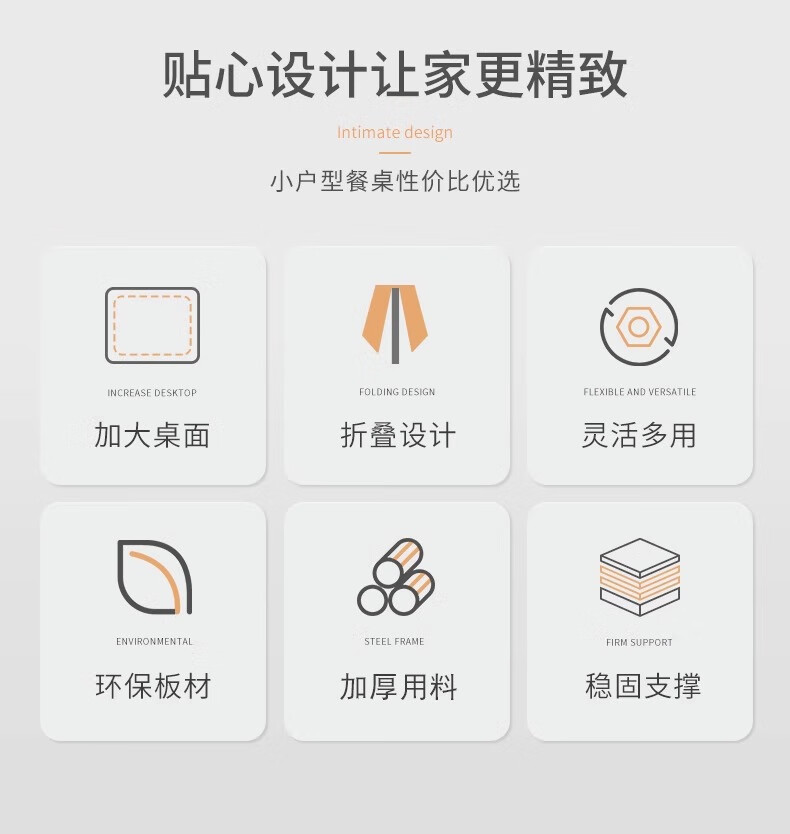 贴心设计让家更精致

Intimate design

小户型餐桌性价比优选

INCREASE DESKTOP

加大桌面

FOLDING DESIGN

折叠设计

FLEXIBLE AND VERSATILE

灵活多用

ENVIRONMENTAL

环保板材

STEEL FRAME

加厚用料

FIRM SUPPORT

稳固支撑