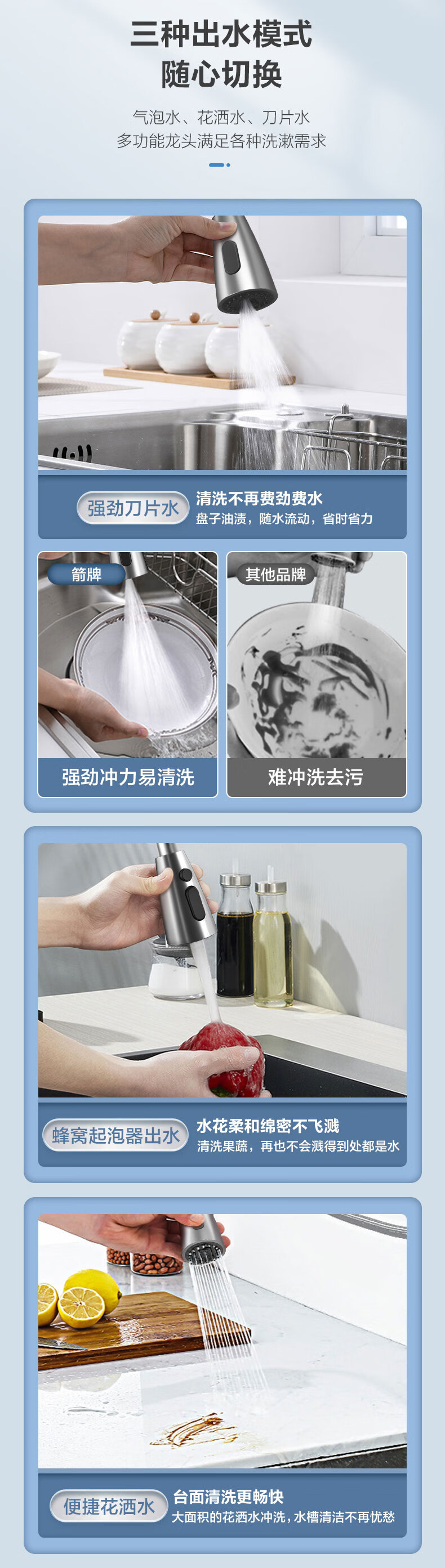 三种出水模式
随心切换

气泡水、花洒水、刀片水
多功能龙头满足各种洗漱需求

强劲刀片水

清洗不再费劲费水
盘子油渍，随水流动，省时省力

箭牌

强劲冲力易清洗

其他品牌

难冲洗去污

蜂窝起泡器出水

水花柔和绵密不飞溅
清洗果蔬，再也不会溅得到处都是水

便捷花洒水

台面清洗更畅快
大面积的花洒水冲洗，水槽清洁不再忧愁