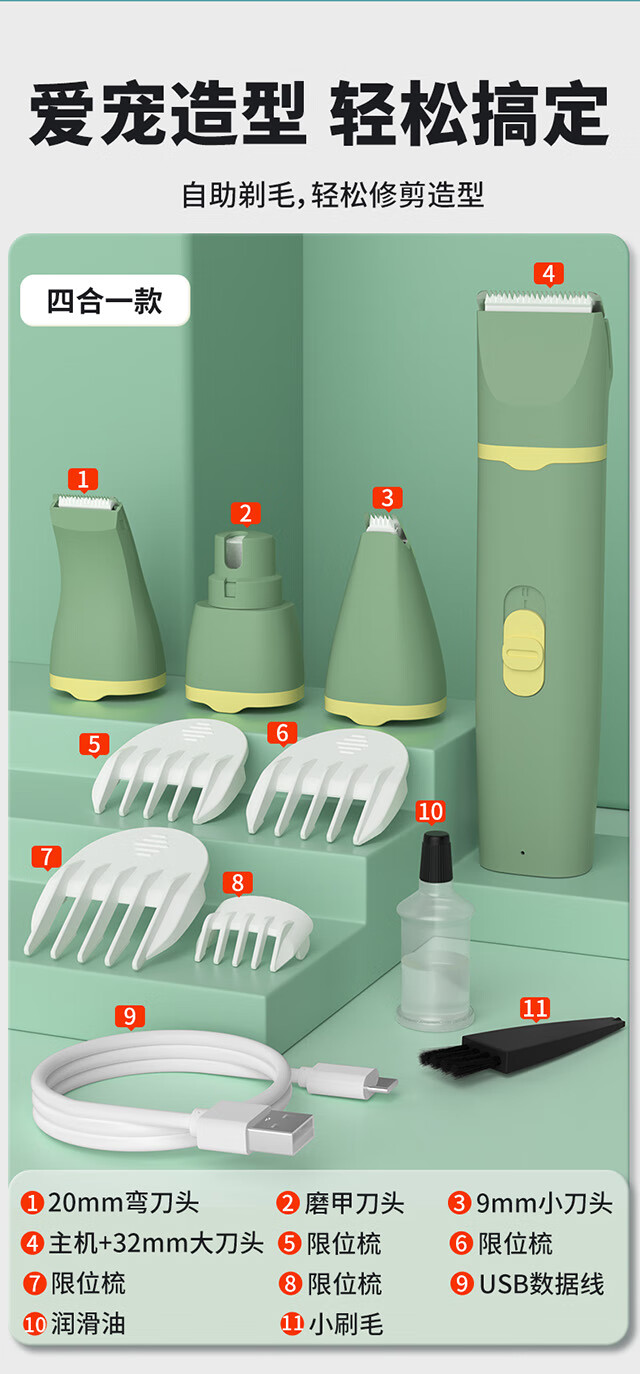 爱宠造型 轻松搞定

自助剃毛,轻松修剪造型

四合一款

4

1

2

3

5

6

10

7

8

9

11

1 20mm弯刀头
2 磨甲刀头
3 9mm小刀头
4 主机+32mm大刀头
5 限位梳
6 限位梳
7 限位梳
8 限位梳
9 USB数据线
10 润滑油
11 小刷毛