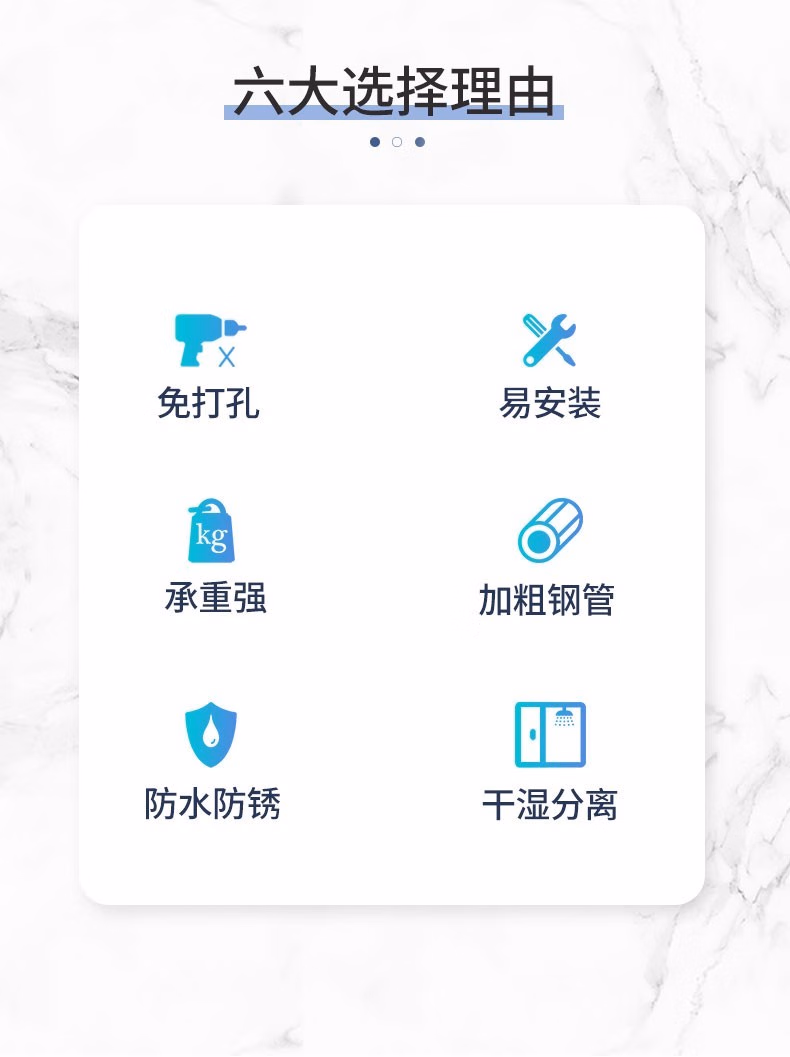 六大选择理由

免打孔

易安装

kg

承重强

加粗钢管

防水防锈

干湿分离