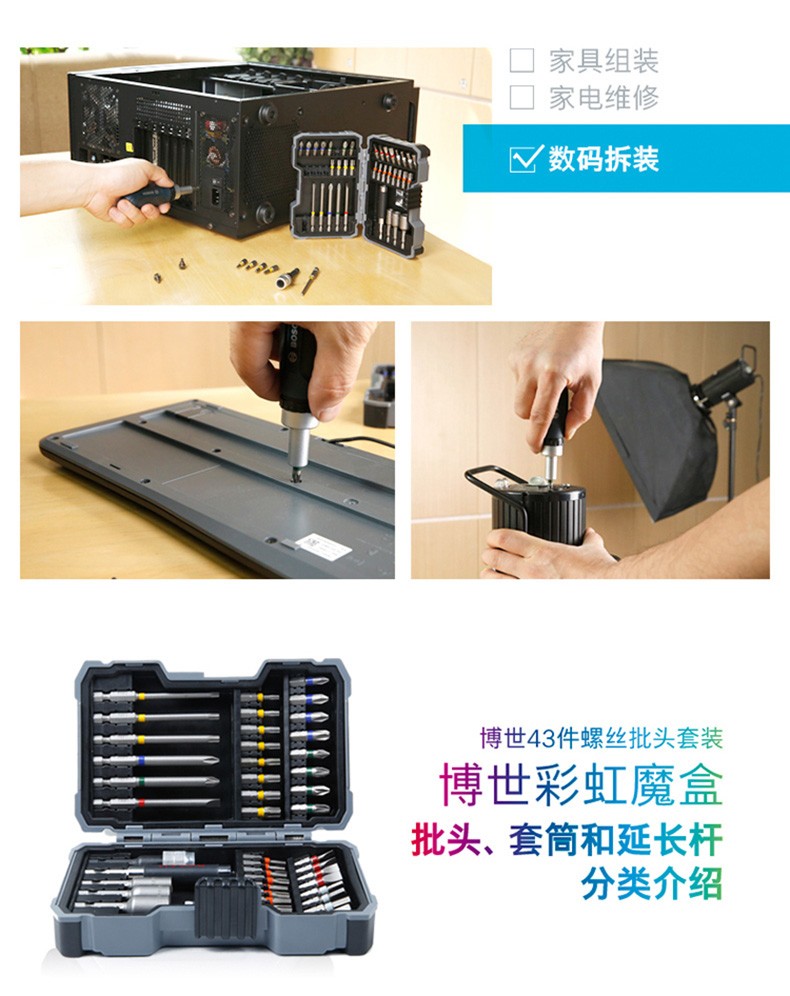 家具组装
家电维修
数码拆装

博世43件螺丝批头套装
博世彩虹魔盒
批头、套筒和延长杆
分类介绍