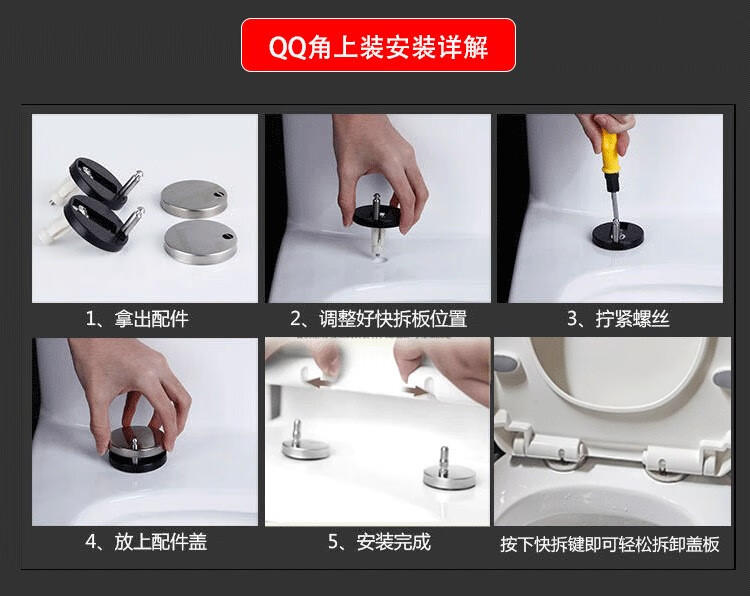 QQ角上装安装详解

1、拿出配件

2、调整好快拆板位置

3、拧紧螺丝

4、放上配件盖

5、安装完成

按下快拆键即可轻松拆卸盖板