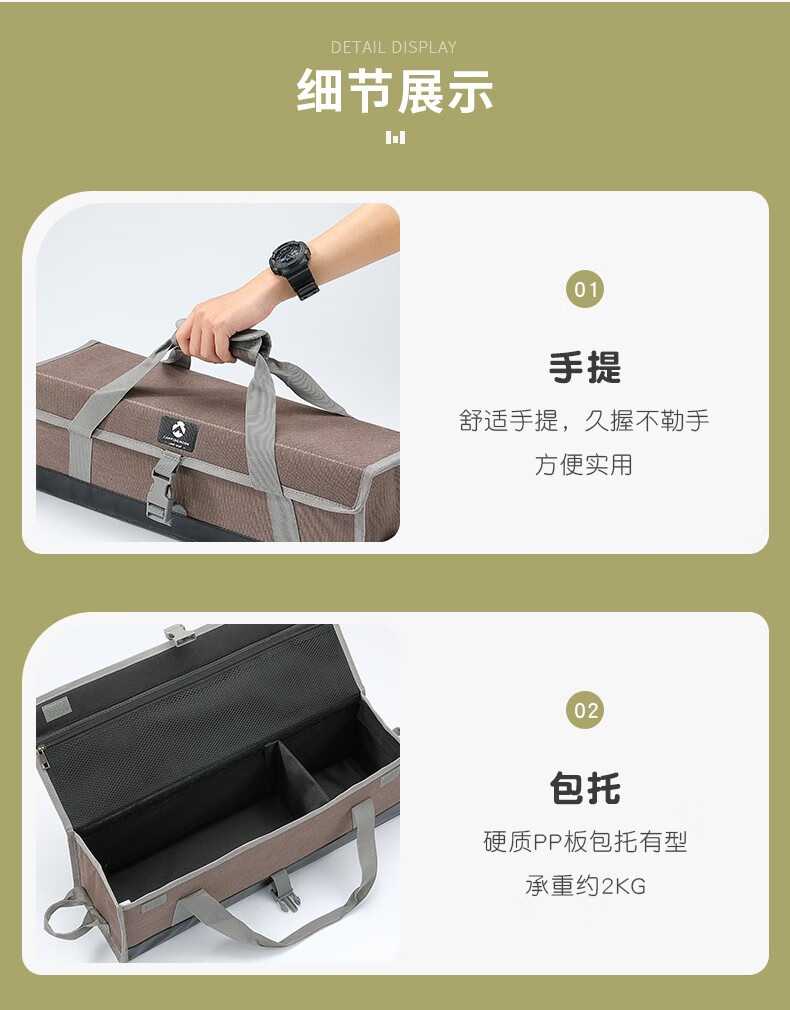 DETAIL DISPLAY

细节展示

01

手提

舒适手提，久握不勒手

方便实用

02

包托

硬质PP板包托有型

承重约2KG