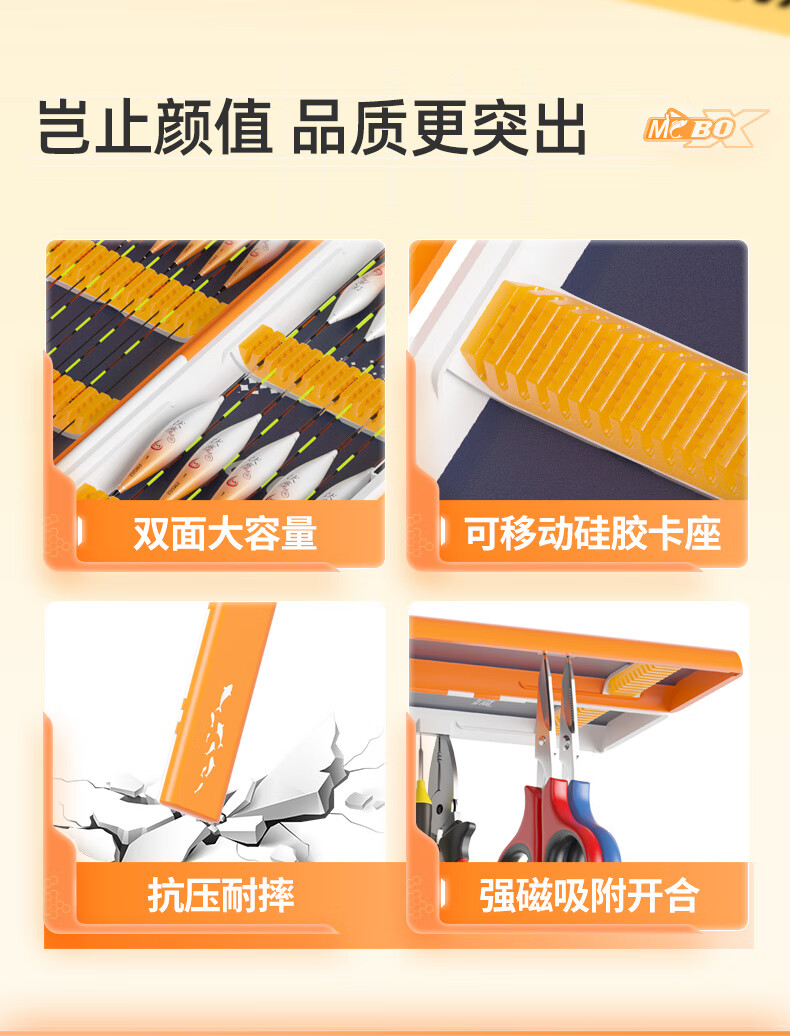 岂止颜值 品质更突出

MCBOX

双面大容量

可移动硅胶卡座

抗压耐摔

强磁吸附开合