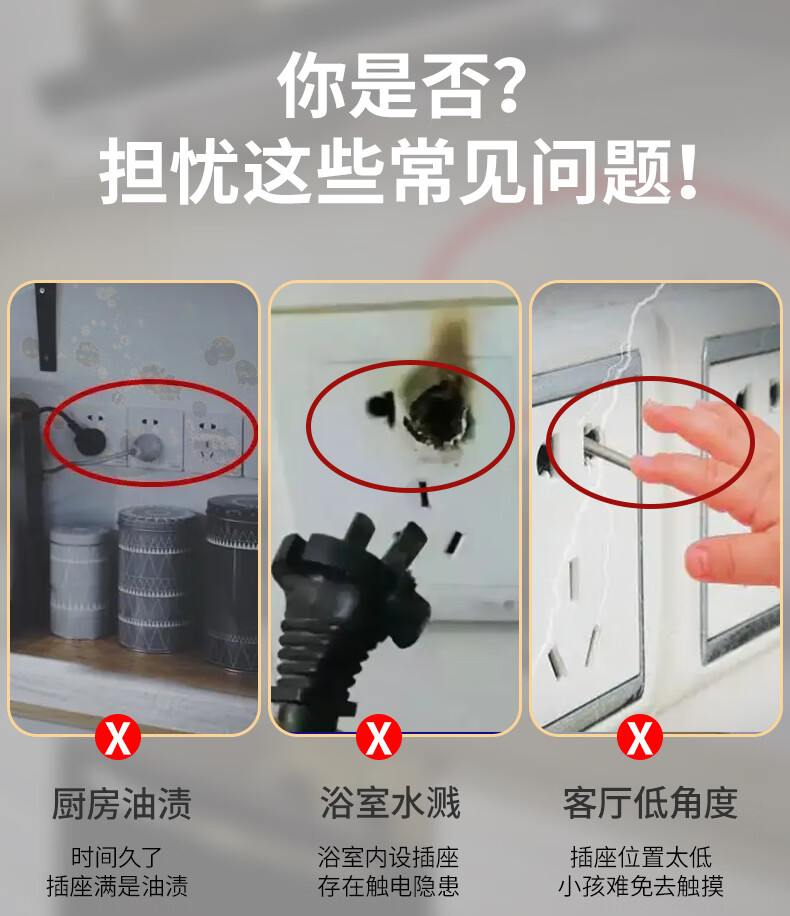 你是否?
担忧这些常见问题!

X

厨房油渍

时间久了
插座满是油渍

X

浴室水溅

浴室内设插座
存在触电隐患

X

客厅低角度

插座位置太低
小孩难免去触摸