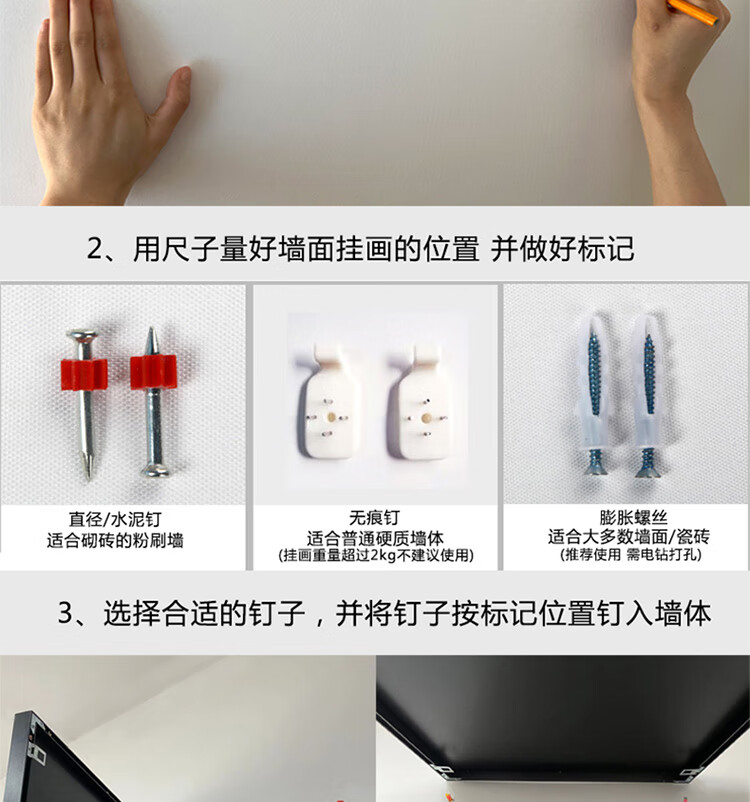 2、用尺子量好墙面挂画的位置 并做好标记

直径/水泥钉
适合砌砖的粉刷墙

无痕钉
适合普通硬质墙体
(挂画重量超过2kg不建议使用)

膨胀螺丝
适合大多数墙面/瓷砖
(推荐使用 需电钻打孔)

3、选择合适的钉子，并将钉子按标记位置钉入墙体