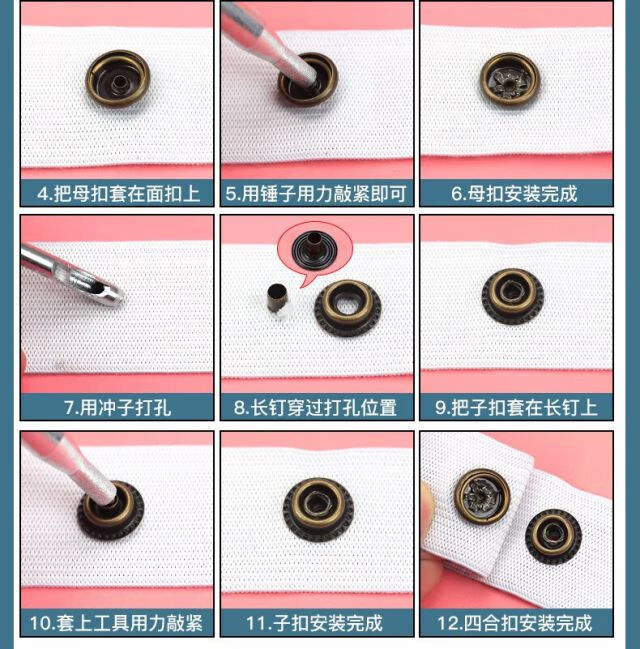 4.把母扣套在面扣上

5.用锤子用力敲紧即可

6.母扣安装完成

7.用冲子打孔

8.长钉穿过打孔位置

9.把子扣套在长钉上

10.套上工具用力敲紧

11.子扣安装完成

12.四合扣安装完成