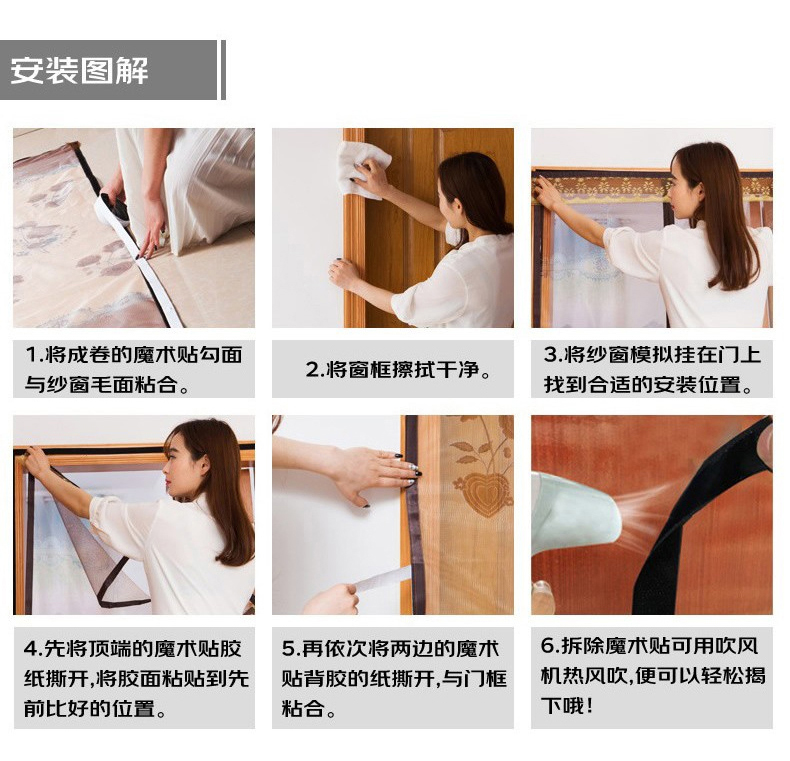 安装图解

1.将成卷的魔术贴勾面与纱窗毛面粘合。

2.将窗框擦拭干净。

3.将纱窗模拟挂在门上找到合适的安装位置。

4.先将顶端的魔术贴胶纸撕开,将胶面粘贴到先前比好的位置。

5.再依次将两边的魔术贴背胶的纸撕开,与门框粘合。

6.拆除魔术贴可用吹风机热风吹,便可以轻松揭下哦!