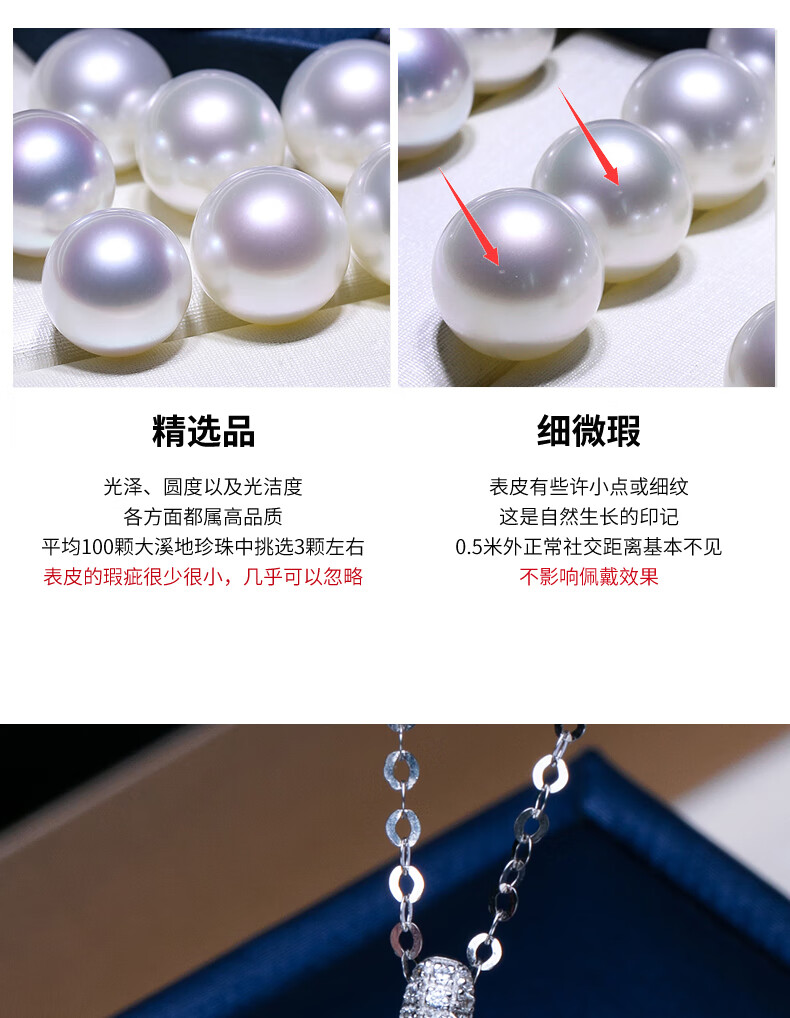 精选品

光泽、圆度以及光洁度
各方面都属高品质
平均100颗大溪地珍珠中挑选3颗左右
表皮的瑕疵很少很小，几乎可以忽略

细微瑕

表皮有些许小点或细纹
这是自然生长的印记
0.5米外正常社交距离基本不见
不影响佩戴效果