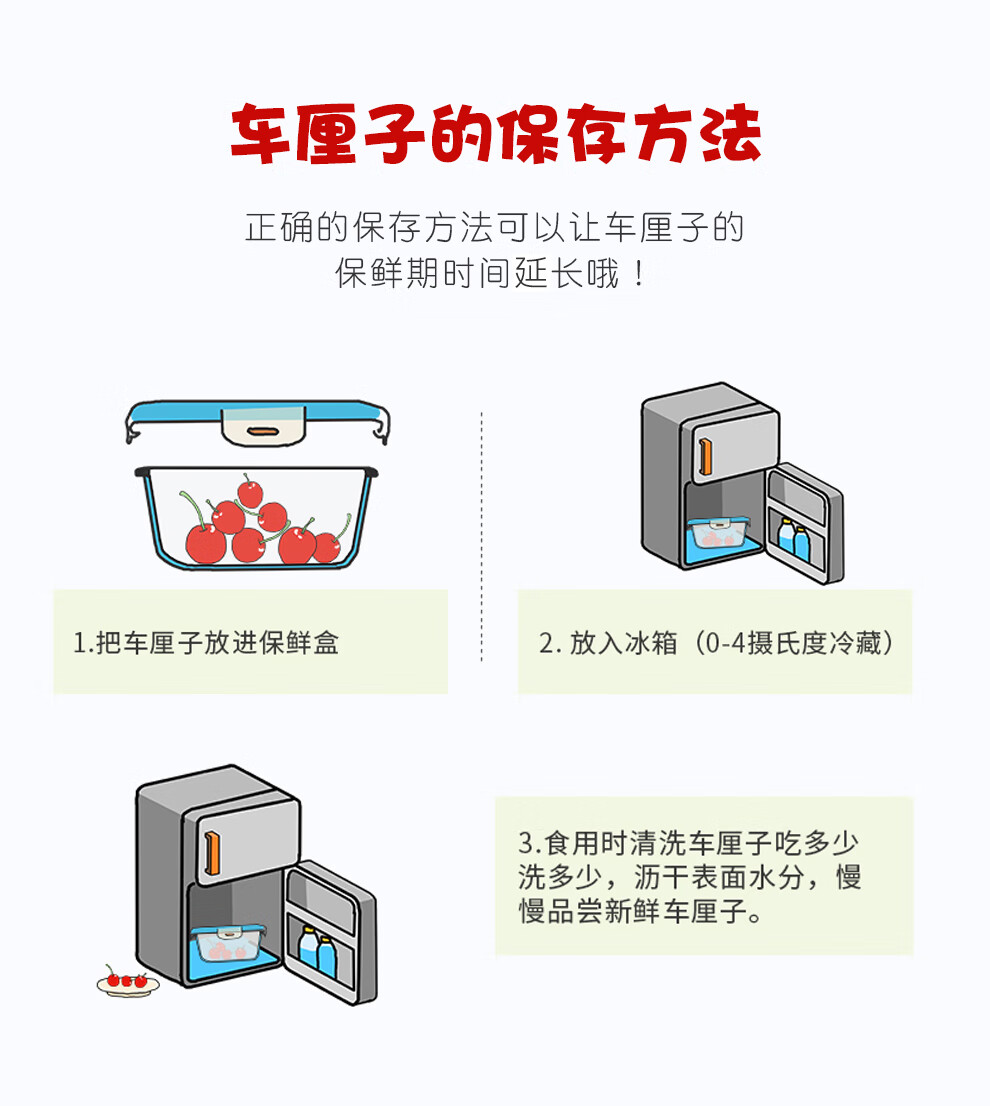 车厘子的保存方法

正确的保存方法可以让车厘子的保鲜期时间延长哦！

1.把车厘子放进保鲜盒

2. 放入冰箱（0-4摄氏度冷藏）

3.食用时清洗车厘子吃多少洗多少，沥干表面水分，慢慢品尝新鲜车厘子。