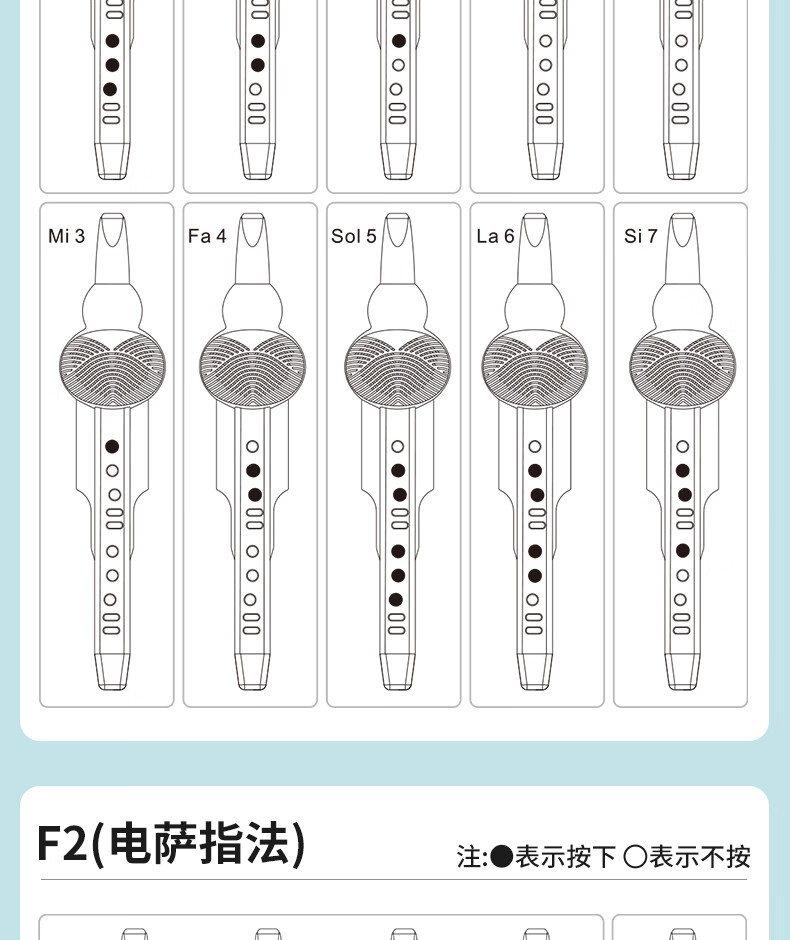 Mi 3

Fa 4

Sol 5

La 6

Si 7

F2(电萨指法)

注:●表示按下 ○表示不按