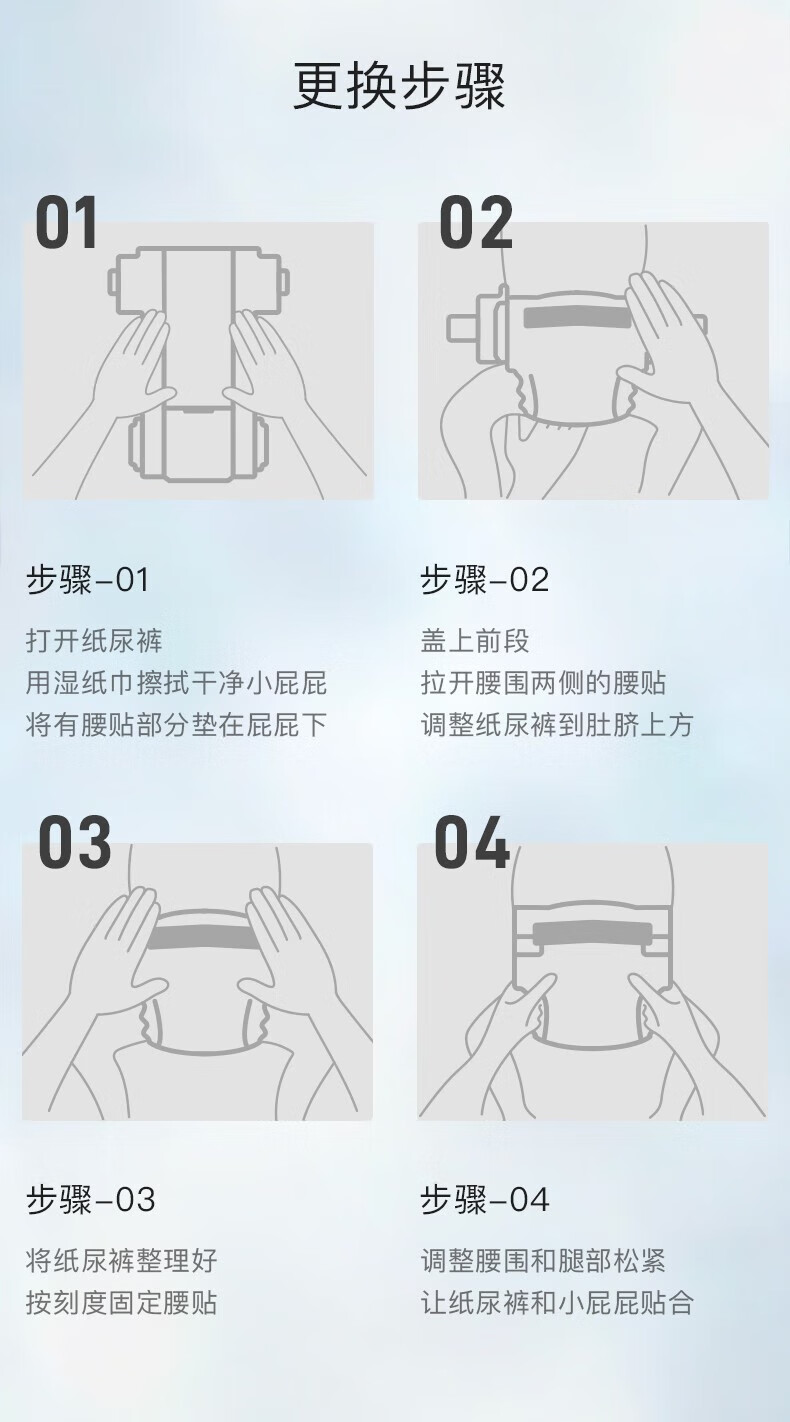 更换步骤

01

步骤-01

打开纸尿裤
用湿纸巾擦拭干净小屁屁
将有腰贴部分垫在屁屁下

02

步骤-02

盖上前段
拉开腰围两侧的腰贴
调整纸尿裤到肚脐上方

03

步骤-03

将纸尿裤整理好
按刻度固定腰贴

04

步骤-04

调整腰围和腿部松紧
让纸尿裤和小屁屁贴合