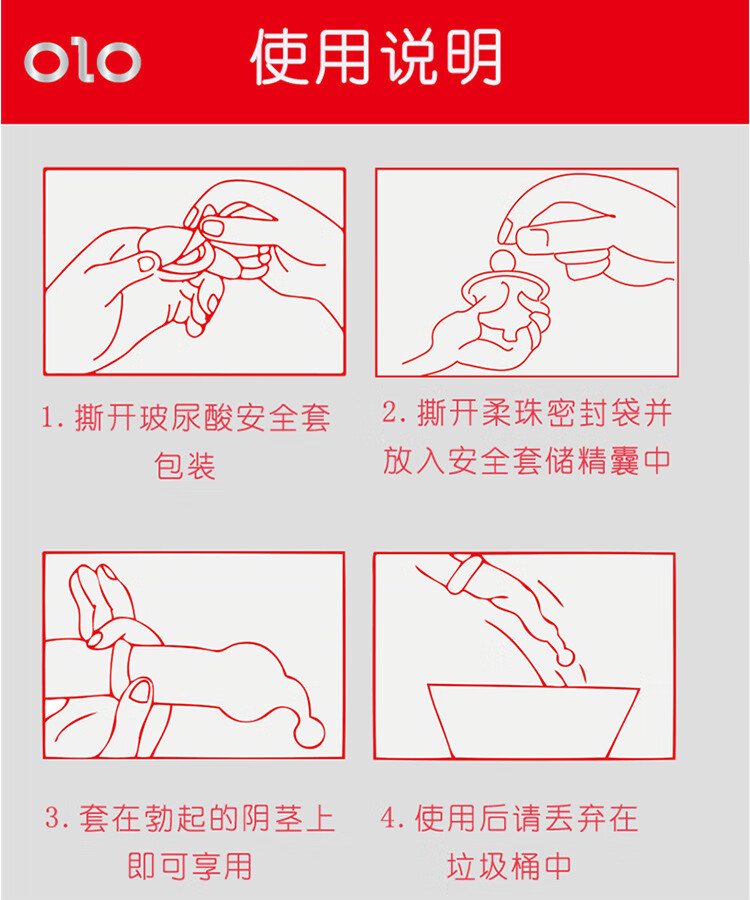 olo 使用说明

1. 撕开玻尿酸安全套包装

2. 撕开柔珠密封袋并放入安全套储精囊中

3. 套在勃起的阴茎上即可享用

4. 使用后请丢弃在垃圾桶中