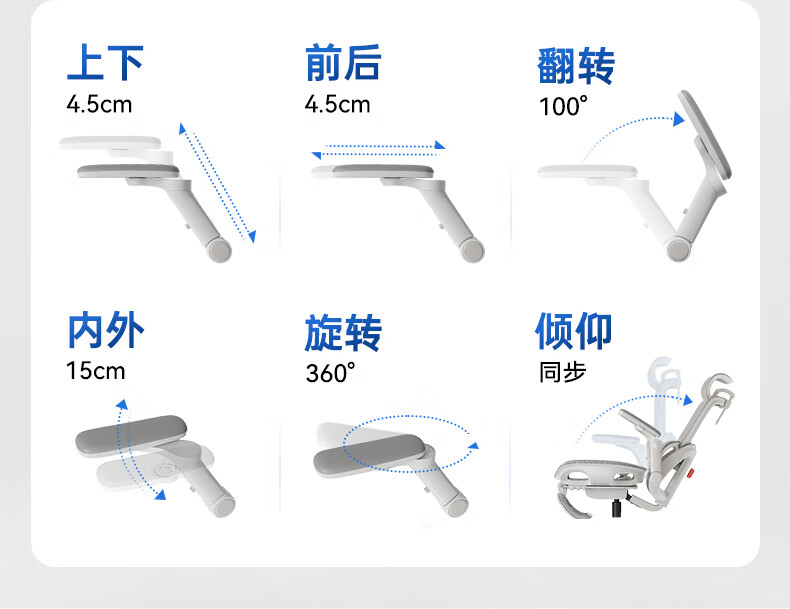 上下
4.5cm

前后
4.5cm

翻转
100°

内外
15cm

旋转
360°

倾仰
同步