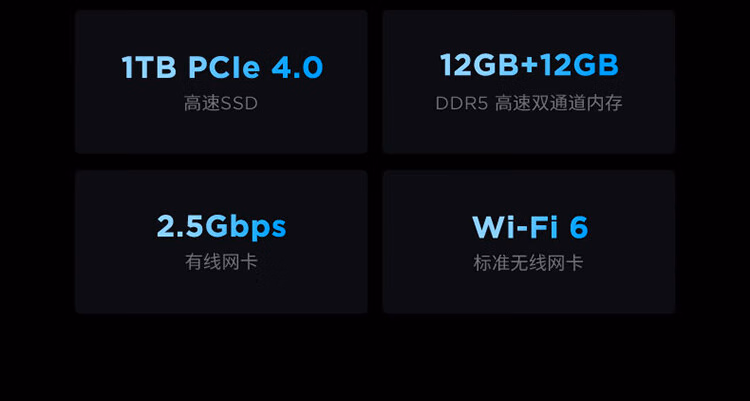 1TB PCIe 4.0
高速SSD

12GB+12GB
DDR5 高速双通道内存

2.5Gbps
有线网卡

Wi-Fi 6
标准无线网卡