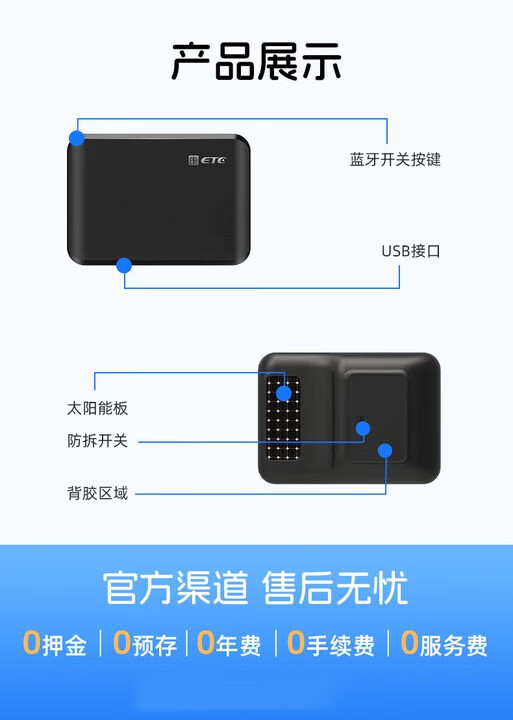 产品展示

ETC

蓝牙开关按键

USB接口

太阳能板

防拆开关

背胶区域

官方渠道 售后无忧

0押金 | 0预存 | 0年费 | 0手续费 | 0服务费