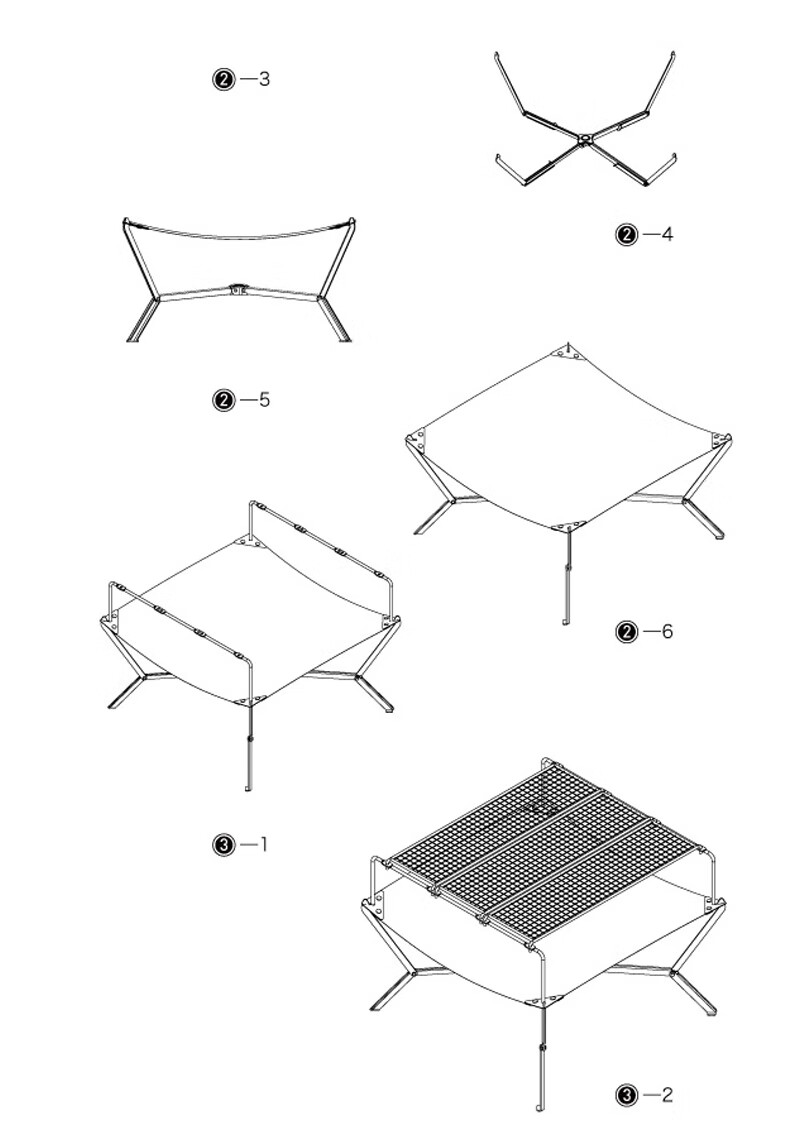 ❷—3

❷—4

❷—5

❷—6

❸—1

❸—2