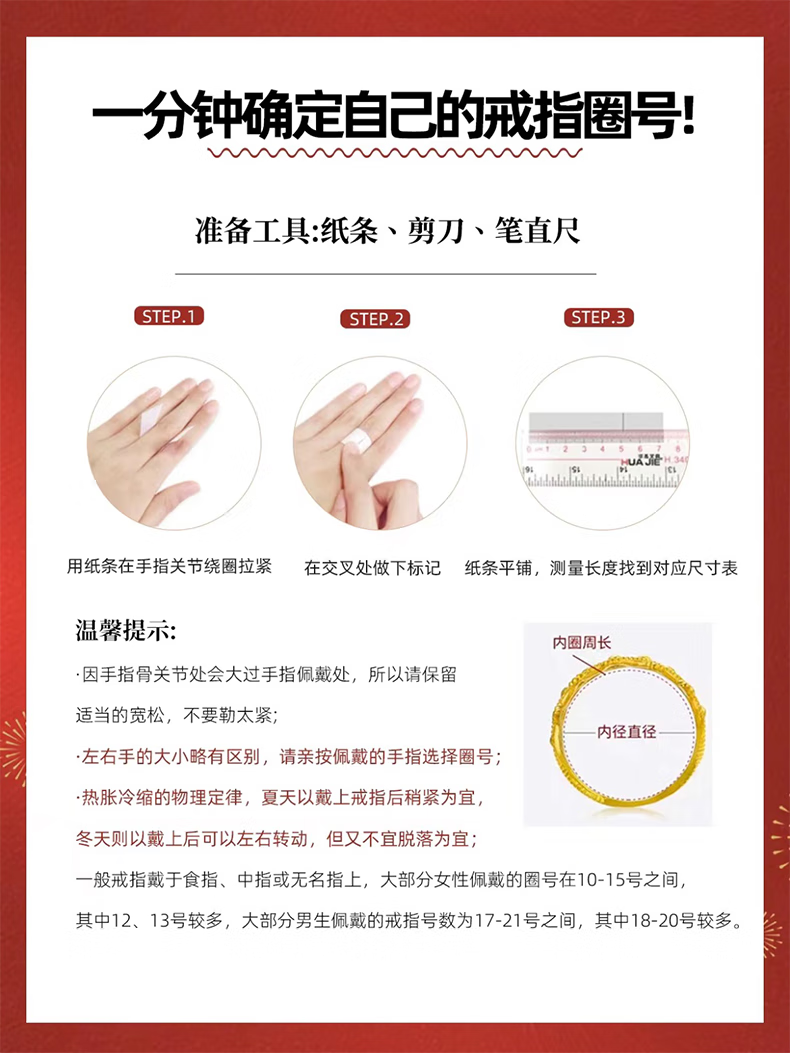 一分钟确定自己的戒指圈号!

准备工具:纸条、剪刀、笔直尺

STEP.1

STEP.2

STEP.3

HUAJIE

用纸条在手指关节绕圈拉紧

在交叉处做下标记

纸条平铺，测量长度找到对应尺寸表

温馨提示:

·因手指骨关节处会大过手指佩戴处，所以请保留适当的宽松，不要勒太紧;

·左右手的大小略有区别，请亲按佩戴的手指选择圈号;

·热胀冷缩的物理定律，夏天以戴上戒指后稍紧为宜，冬天则以戴上后可以左右转动，但又不宜脱落为宜;

一般戒指戴于食指、中指或无名指上，大部分女性佩戴的圈号在10-15号之间，其中12、13号较多，大部分男生佩戴的戒指号数为17-21号之间，其中18-20号较多。

内圈周长

内径直径