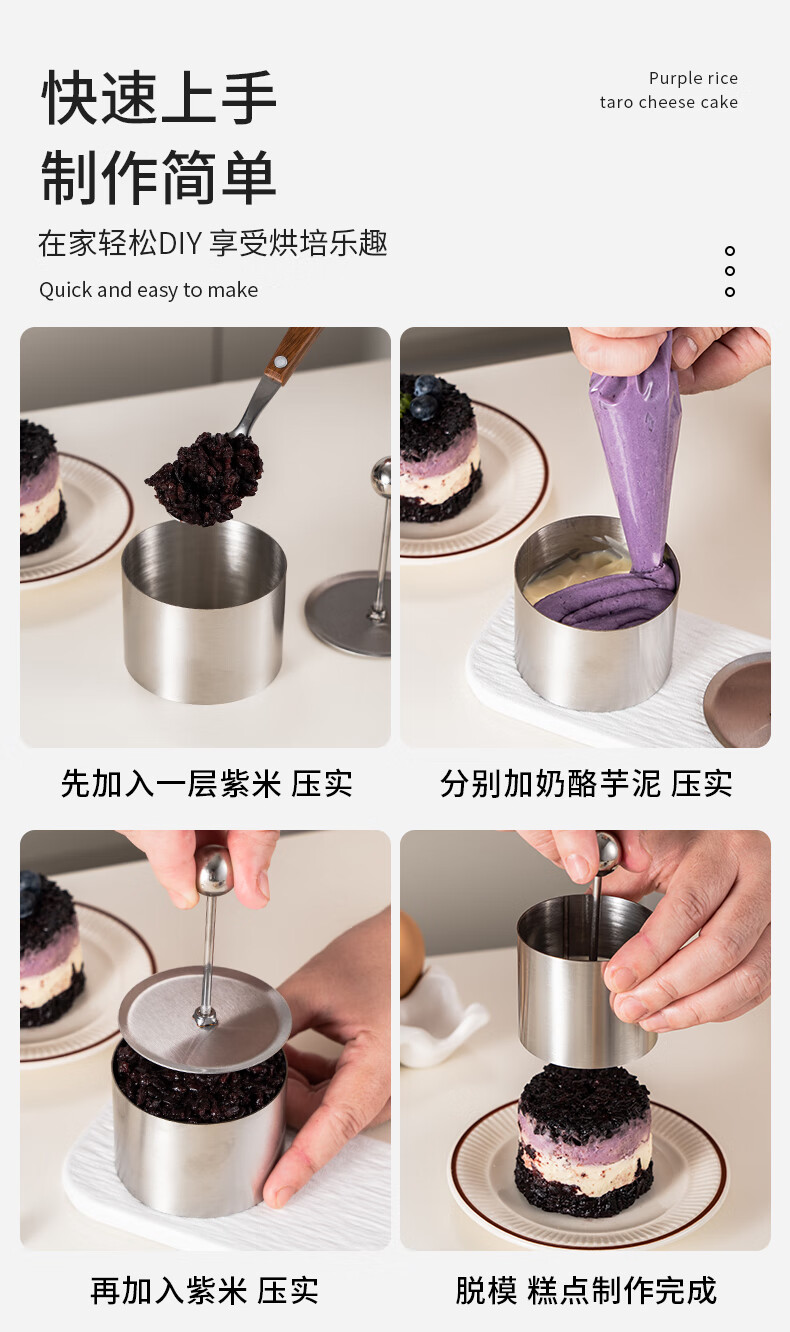 快速上手
制作简单

Purple rice
taro cheese cake

在家轻松DIY 享受烘培乐趣
Quick and easy to make

先加入一层紫米 压实

分别加奶酪芋泥 压实

再加入紫米 压实

脱模 糕点制作完成